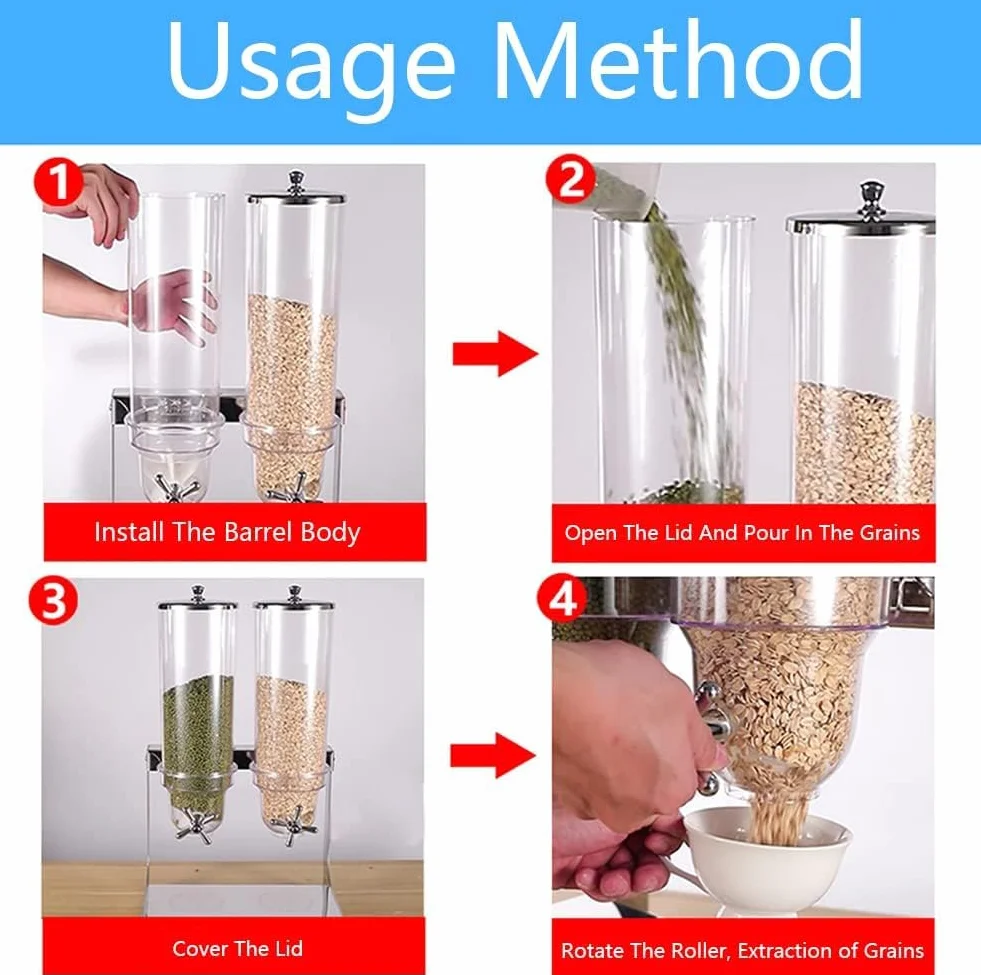 Usage Method

1

Install The Barrel Body

2

Open The Lid And Pour In The Grains

3

Cover The Lid

4

Rotate The Roller, Extraction of Grains