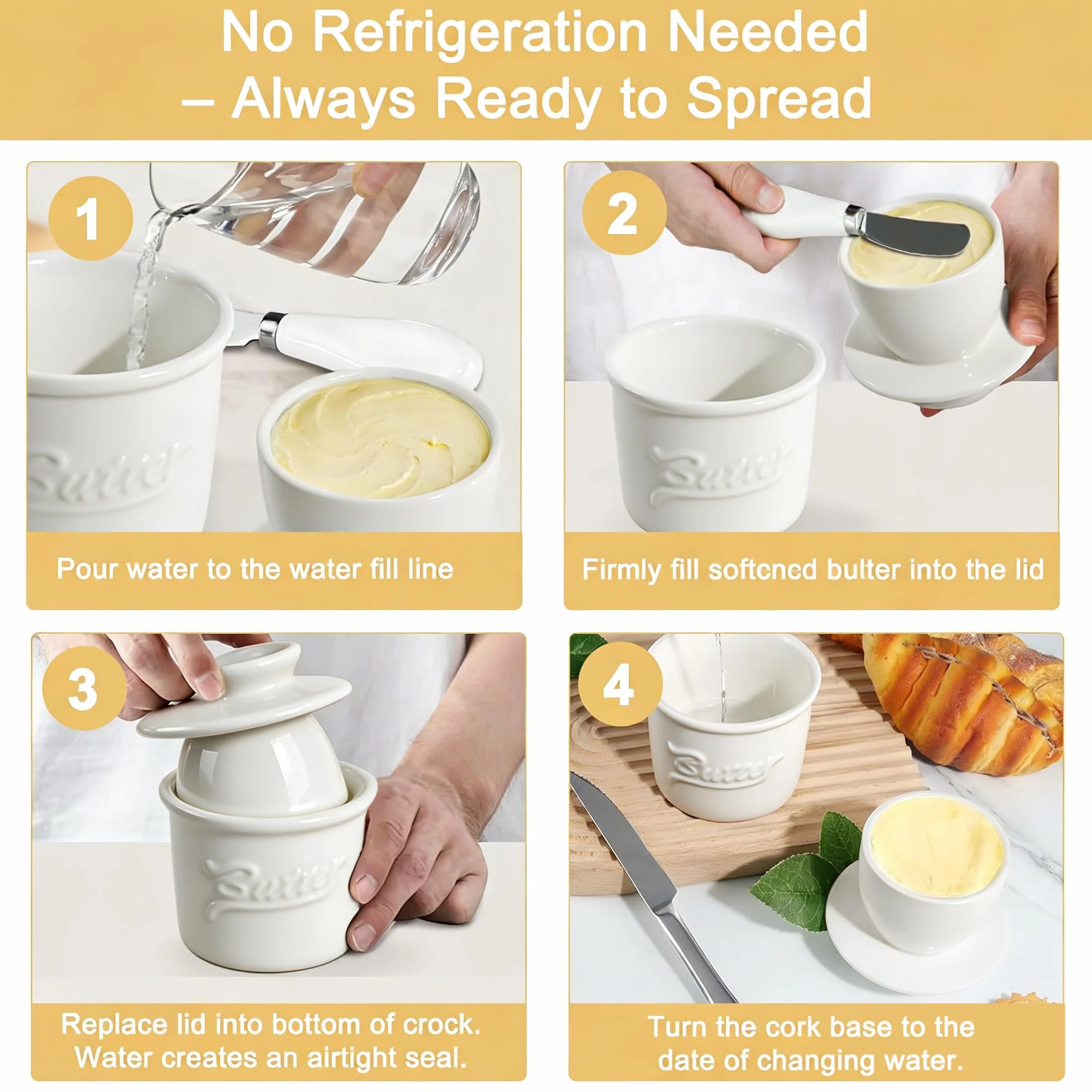 No Refrigeration Needed – Always Ready to Spread

1

Butter

Pour water to the water fill line

2

Butter

Firmly fill softcned bulter into the lid

3

Butter

Replace lid into bottom of crock. Water creates an airtight seal.

4

Butter

Turn the cork base to the date of changing water.