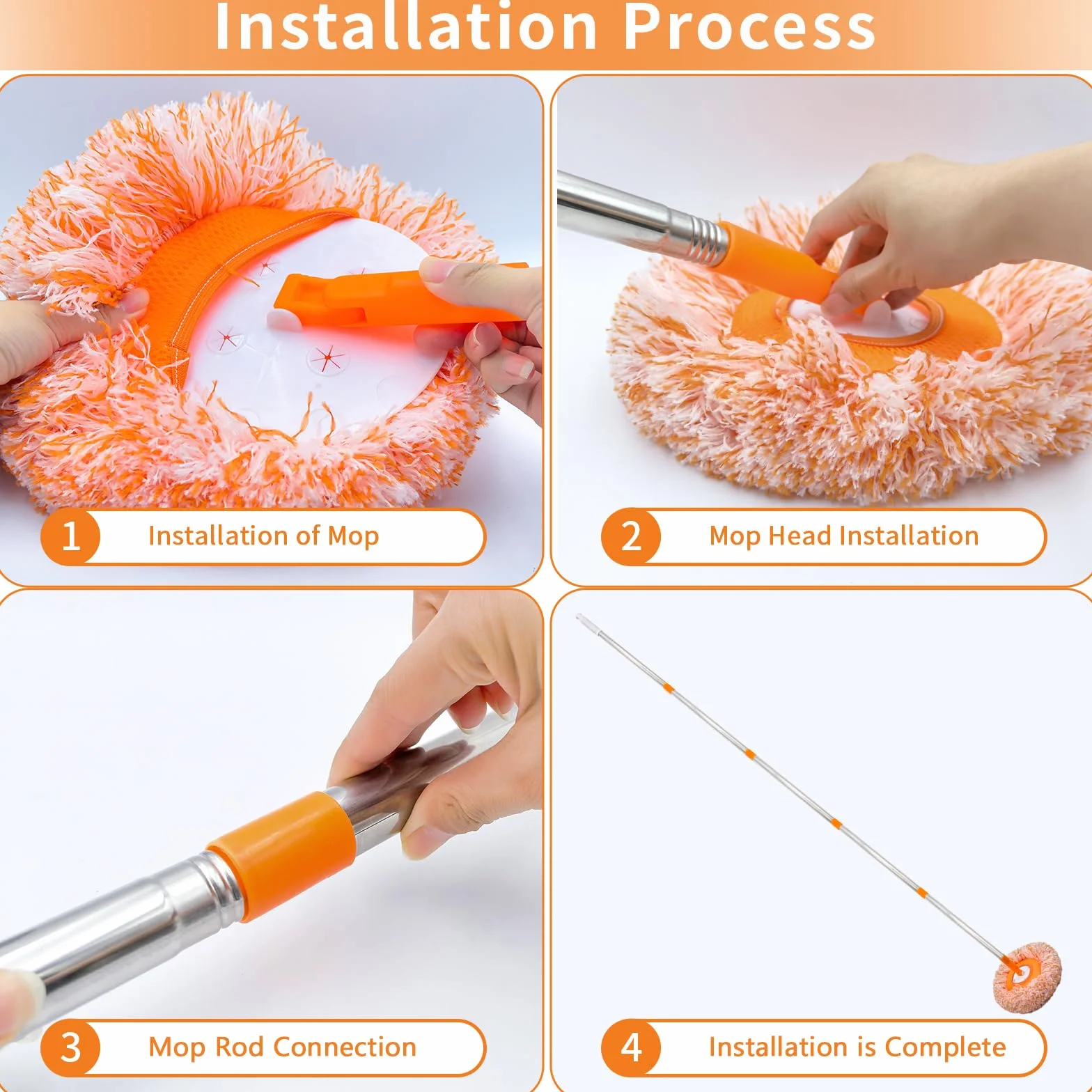 Installation Process

1 Installation of Mop

2 Mop Head Installation

3 Mop Rod Connection

4 Installation is Complete