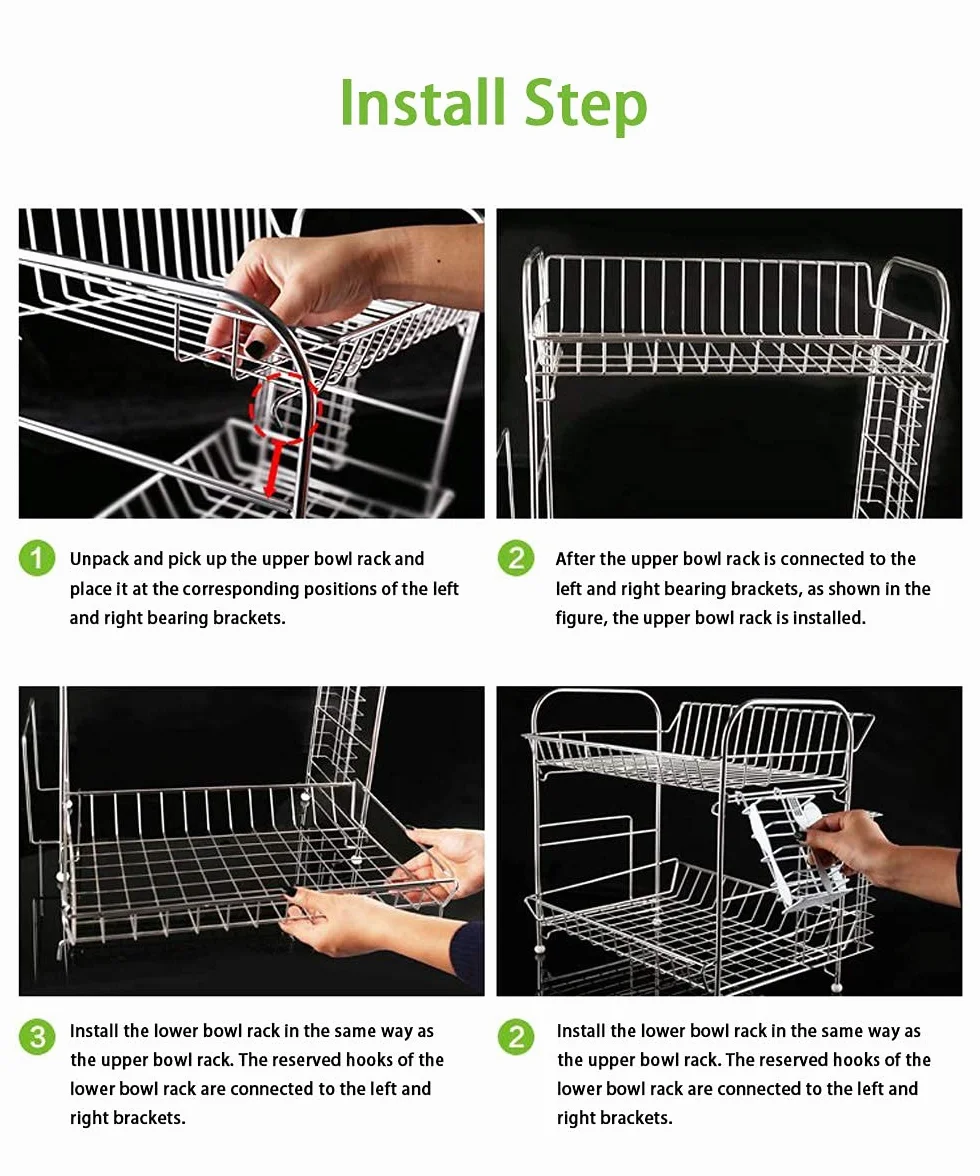 Install Step

1 Unpack and pick up the upper bowl rack and place it at the corresponding positions of the left and right bearing brackets.

2 After the upper bowl rack is connected to the left and right bearing brackets, as shown in the figure, the upper bowl rack is installed.

3 Install the lower bowl rack in the same way as the upper bowl rack. The reserved hooks of the lower bowl rack are connected to the left and right brackets.

2 Install the lower bowl rack in the same way as the upper bowl rack. The reserved hooks of the lower bowl rack are connected to the left and right brackets.