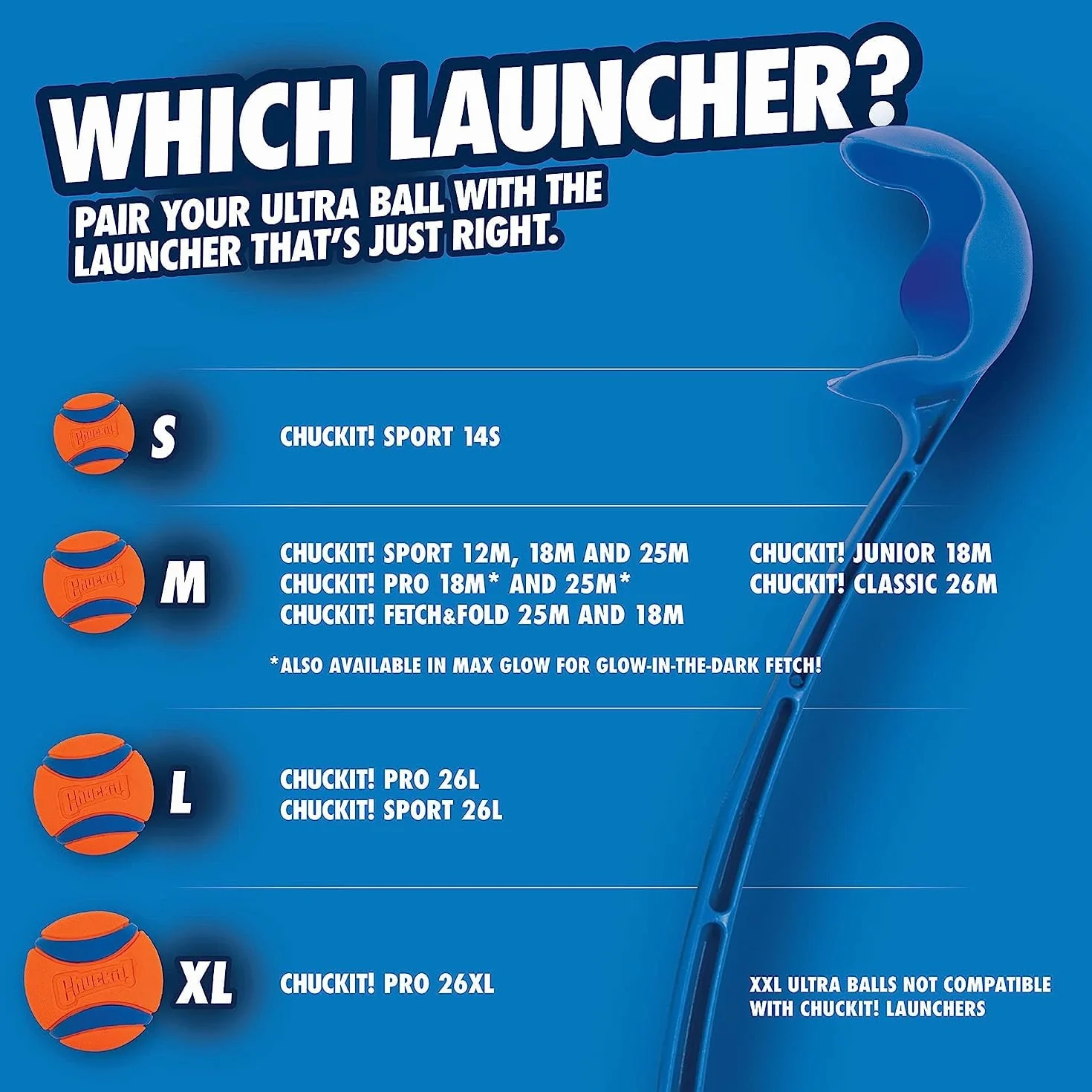 WHICH LAUNCHER?
PAIR YOUR ULTRA BALL WITH THE LAUNCHER THAT'S JUST RIGHT.

Chuckit!
S
CHUCKIT! SPORT 14S

Chuckit!
M
CHUCKIT! SPORT 12M, 18M AND 25M
CHUCKIT! PRO 18M* AND 25M*
CHUCKIT! FETCH&FOLD 25M AND 18M

CHUCKIT! JUNIOR 18M
CHUCKIT! CLASSIC 26M

*ALSO AVAILABLE IN MAX GLOW FOR GLOW-IN-THE-DARK FETCH!

Chuckit!
L
CHUCKIT! PRO 26L
CHUCKIT! SPORT 26L

Chuckit!
XL
CHUCKIT! PRO 26XL

XXL ULTRA BALLS NOT COMPATIBLE WITH CHUCKIT! LAUNCHERS