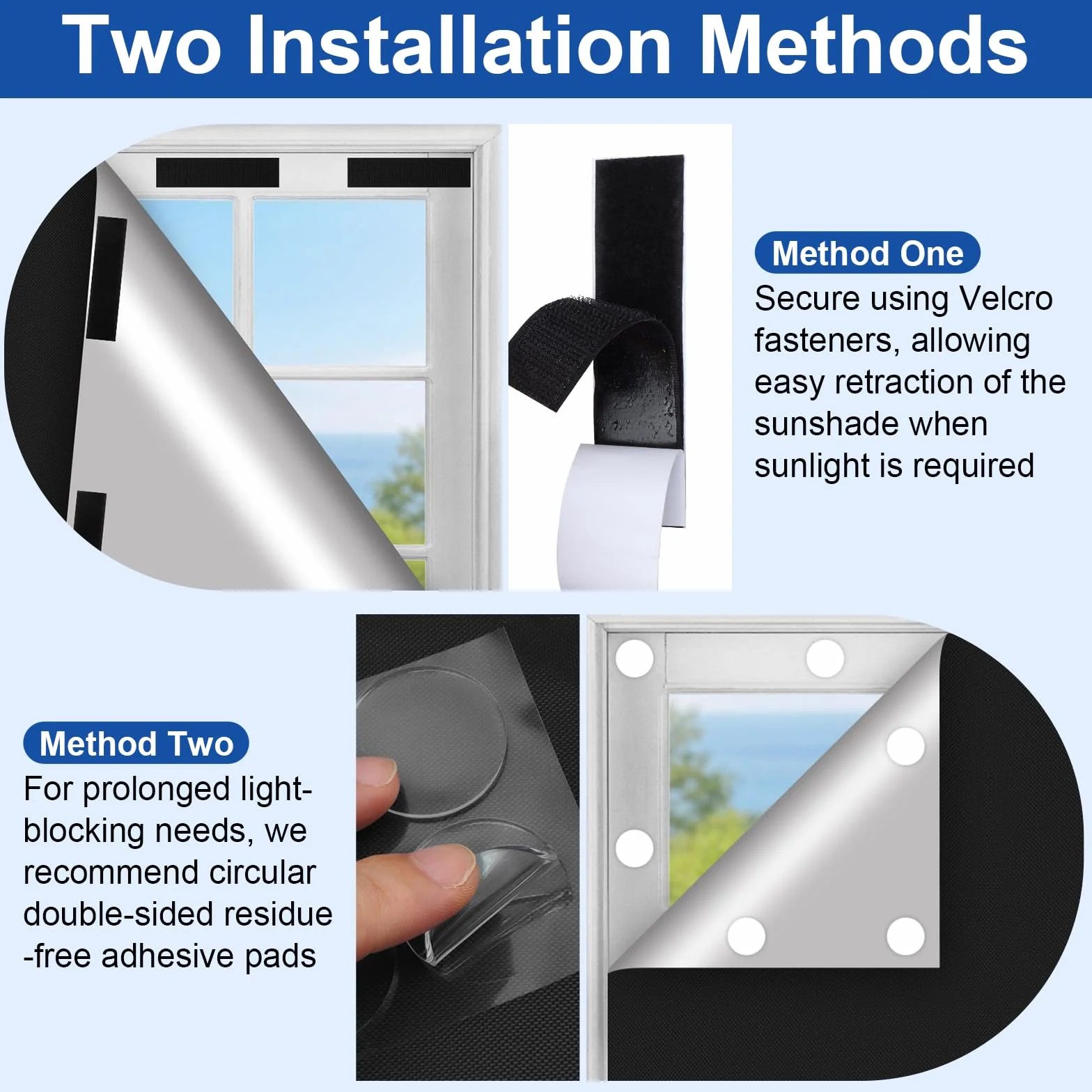 Two Installation Methods

Method One
Secure using Velcro fasteners, allowing easy retraction of the sunshade when sunlight is required

Method Two
For prolonged light-blocking needs, we recommend circular double-sided residue -free adhesive pads