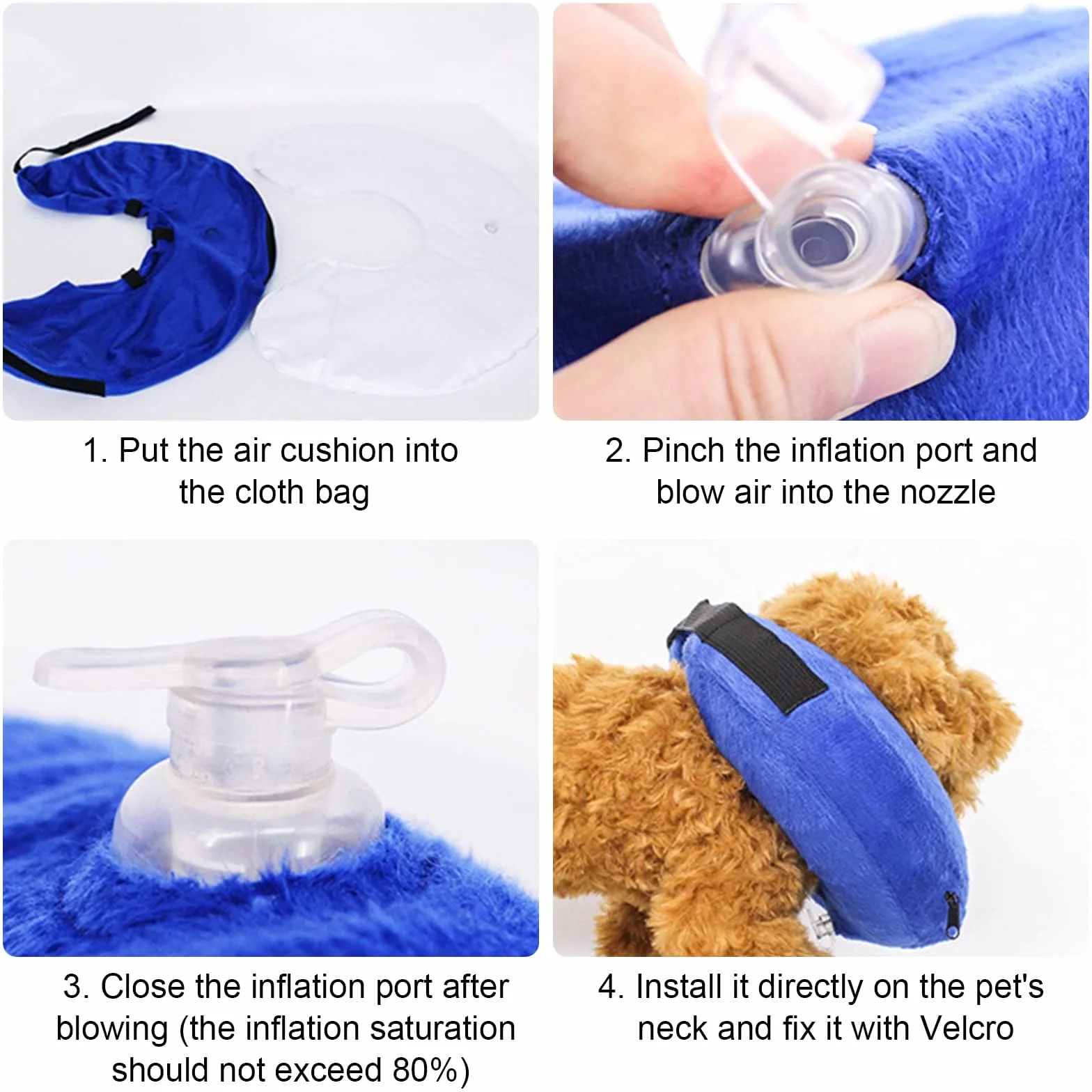 1. Put the air cushion into the cloth bag

2. Pinch the inflation port and blow air into the nozzle

3. Close the inflation port after blowing (the inflation saturation should not exceed 80%)

4. Install it directly on the pet's neck and fix it with Velcro