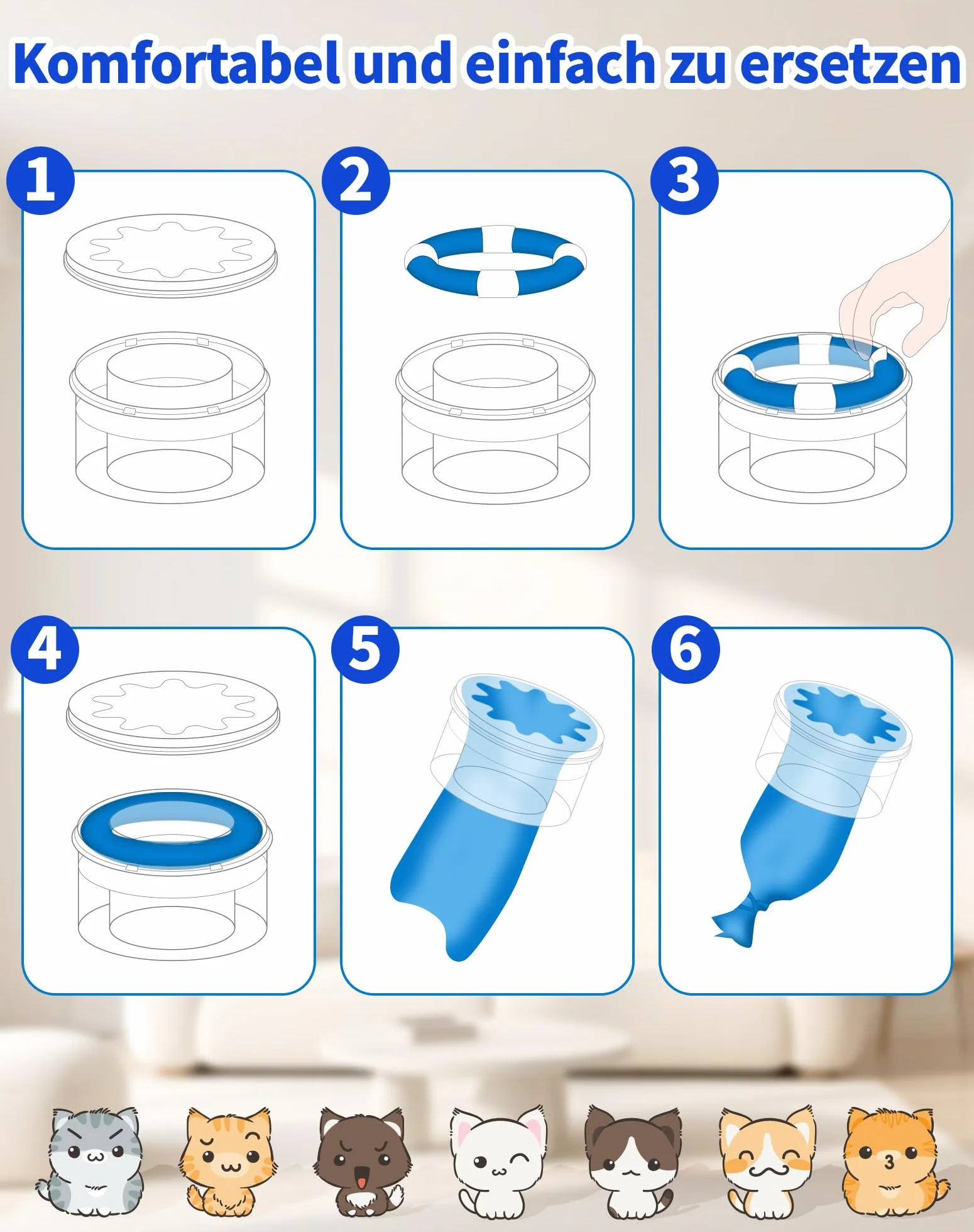 Komfortabel und einfach zu ersetzen

1

2

3

4

5

6