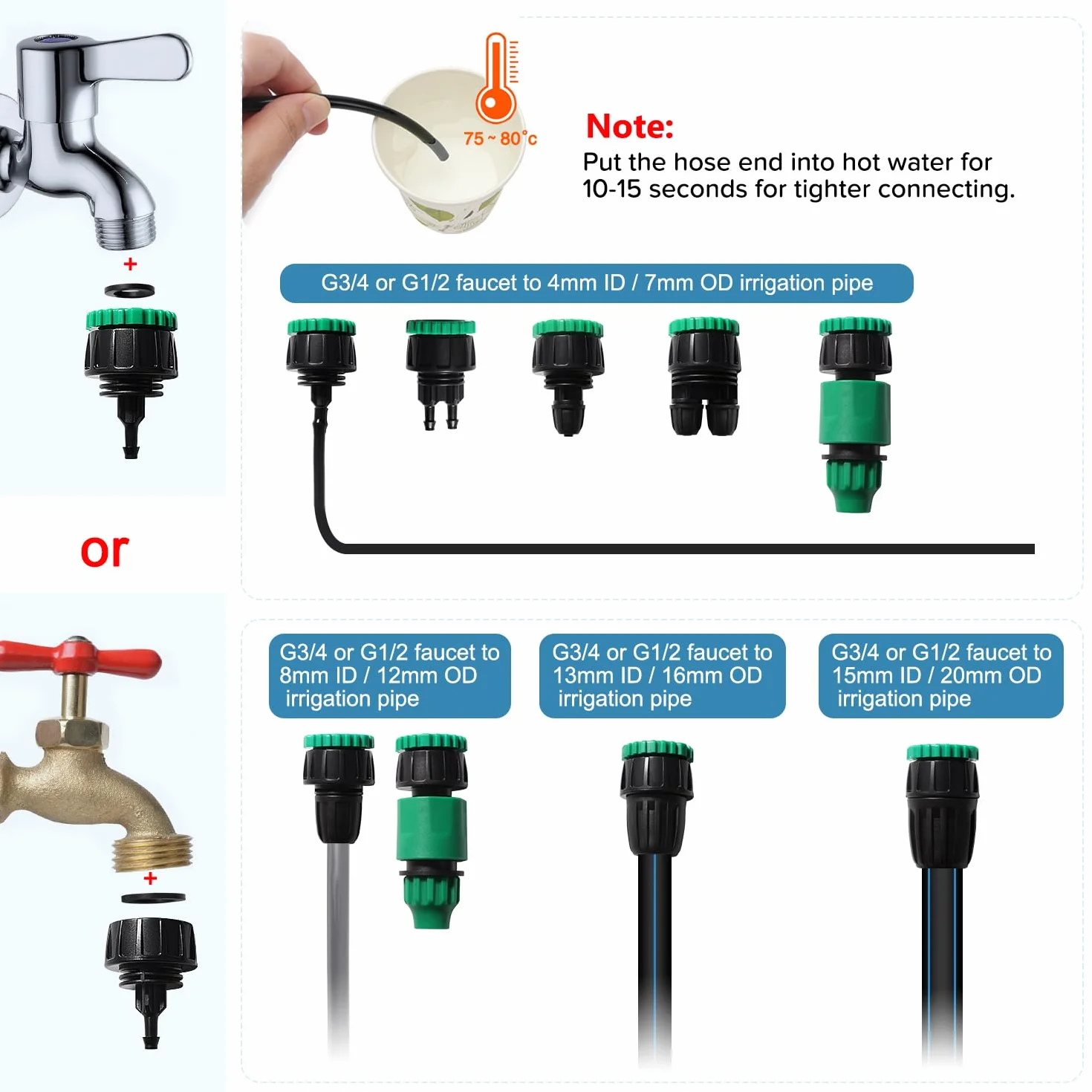 +

or

+

75 ~ 80°c

Note:
Put the hose end into hot water for 10-15 seconds for tighter connecting.

G3/4 or G1/2 faucet to 4mm ID / 7mm OD irrigation pipe

G3/4 or G1/2 faucet to 8mm ID / 12mm OD irrigation pipe

G3/4 or G1/2 faucet to 13mm ID / 16mm OD irrigation pipe

G3/4 or G1/2 faucet to 15mm ID / 20mm OD irrigation pipe