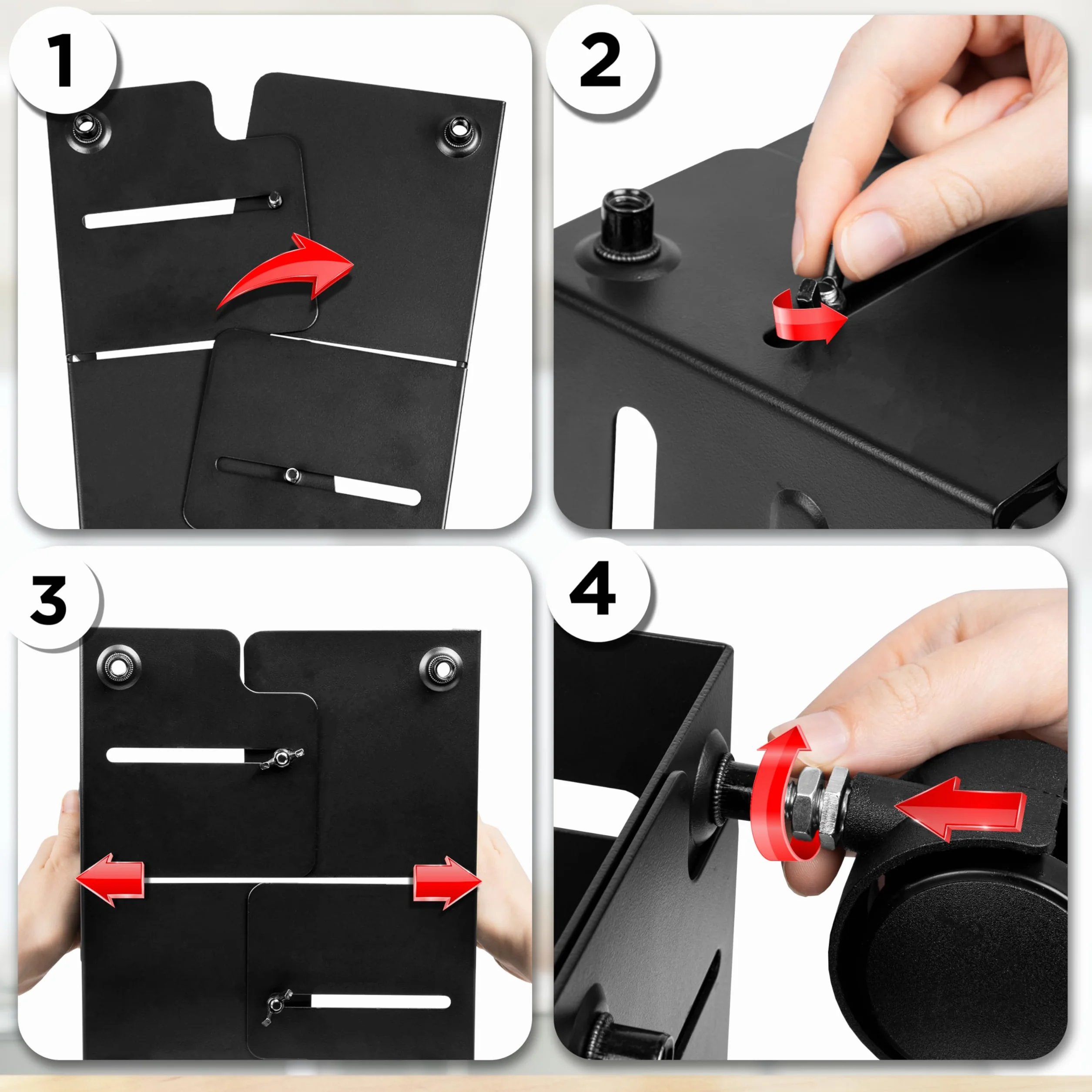 1

2

3

4