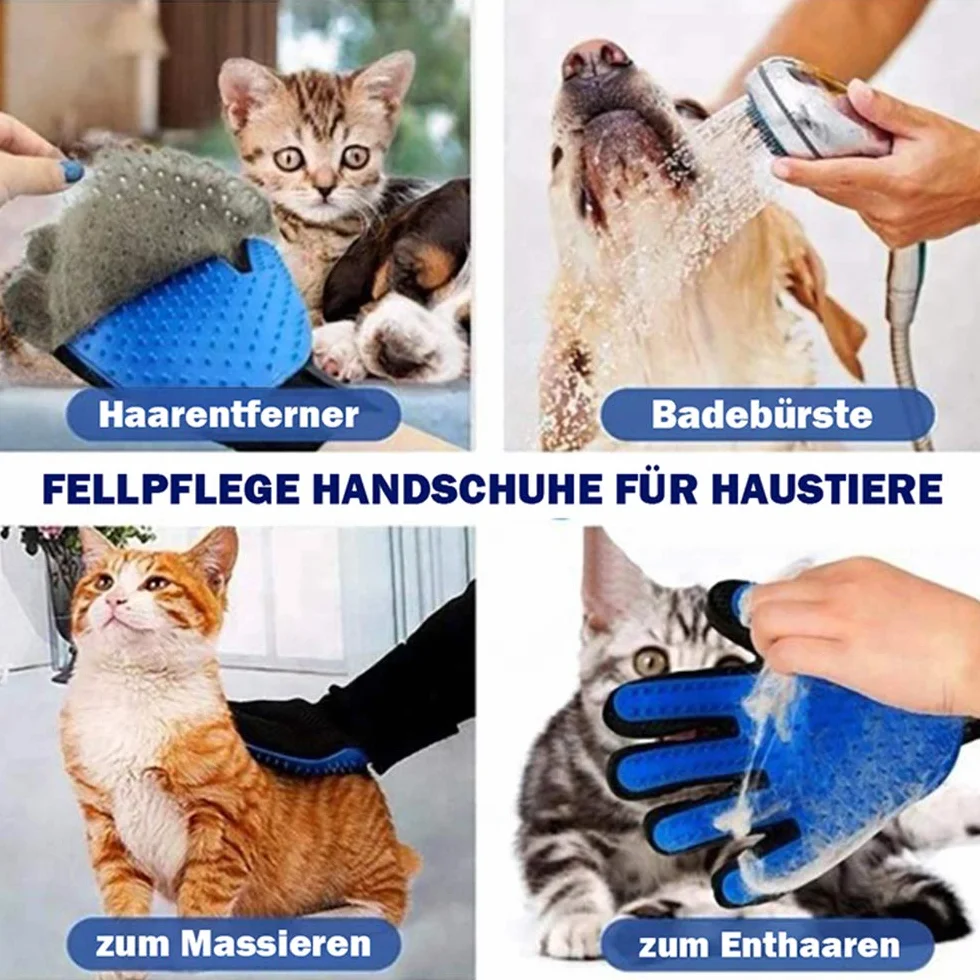 Haarentferner

Badebürste

FELLPFLEGE HANDSCHUHE FÜR HAUSTIERE

zum Massieren

zum Enthaaren