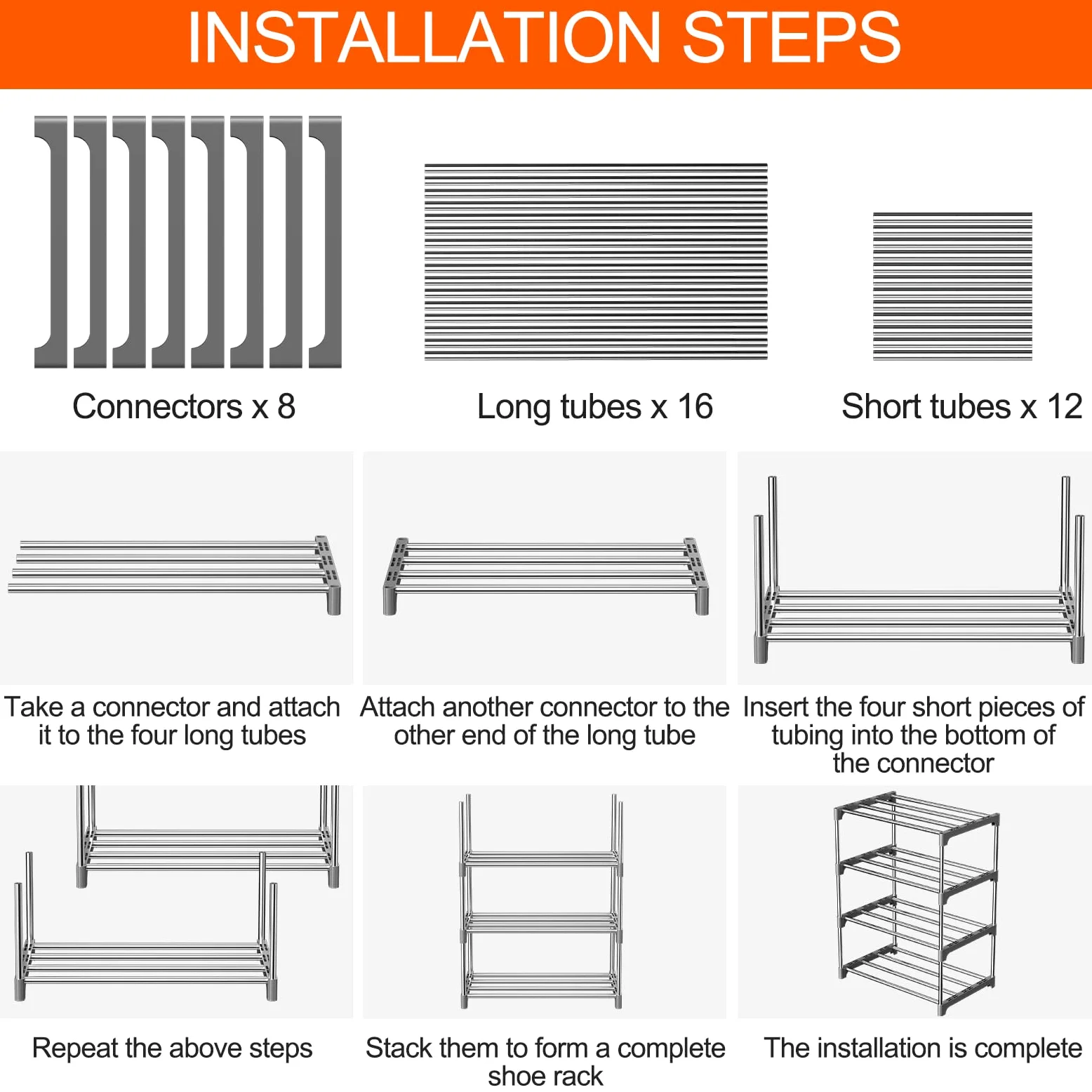 INSTALLATION STEPS

Connectors x 8

Long tubes x 16

Short tubes x 12

Take a connector and attach it to the four long tubes

Attach another connector to the other end of the long tube

Insert the four short pieces of tubing into the bottom of the connector

Repeat the above steps

Stack them to form a complete shoe rack

The installation is complete