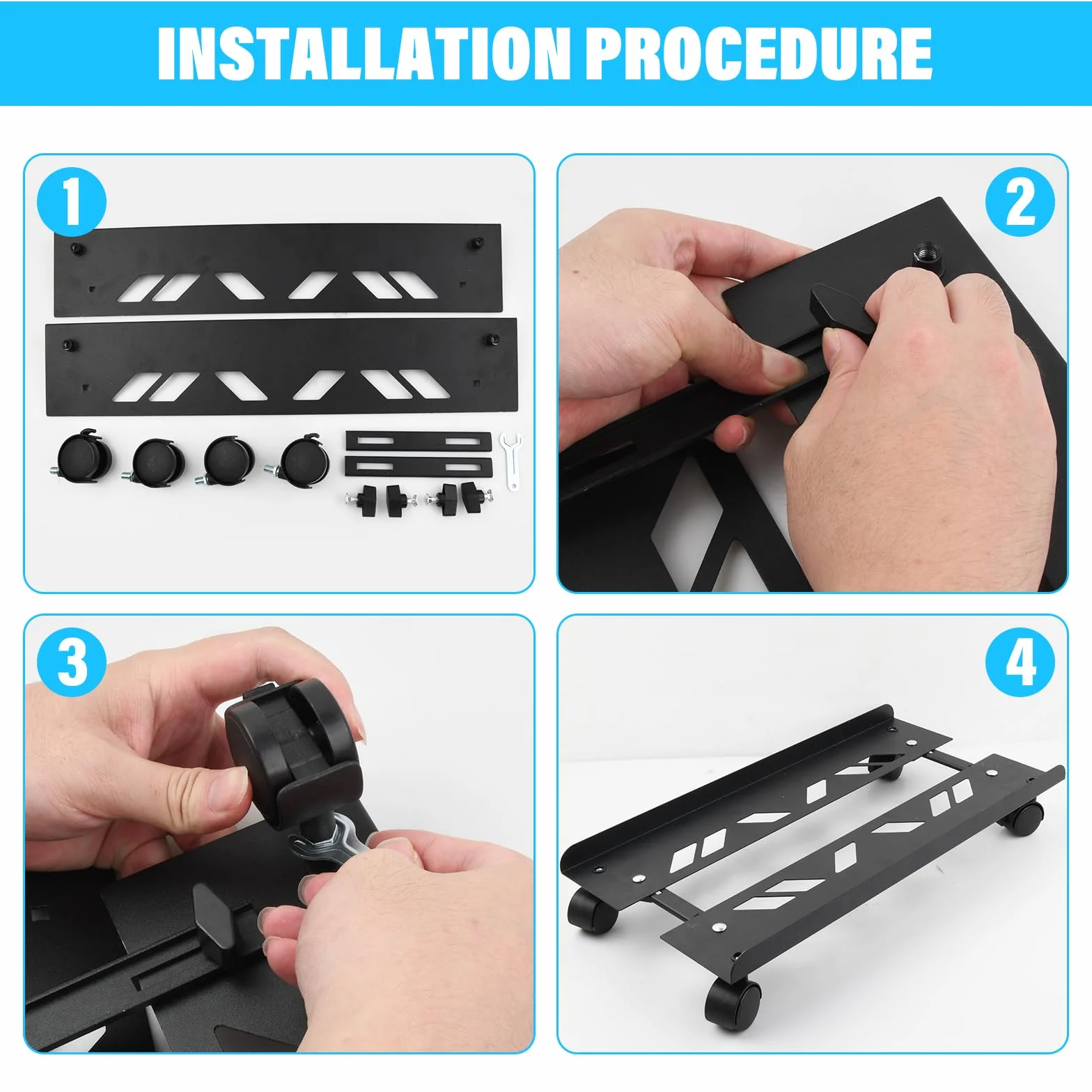 INSTALLATION PROCEDURE

1

2

3

4