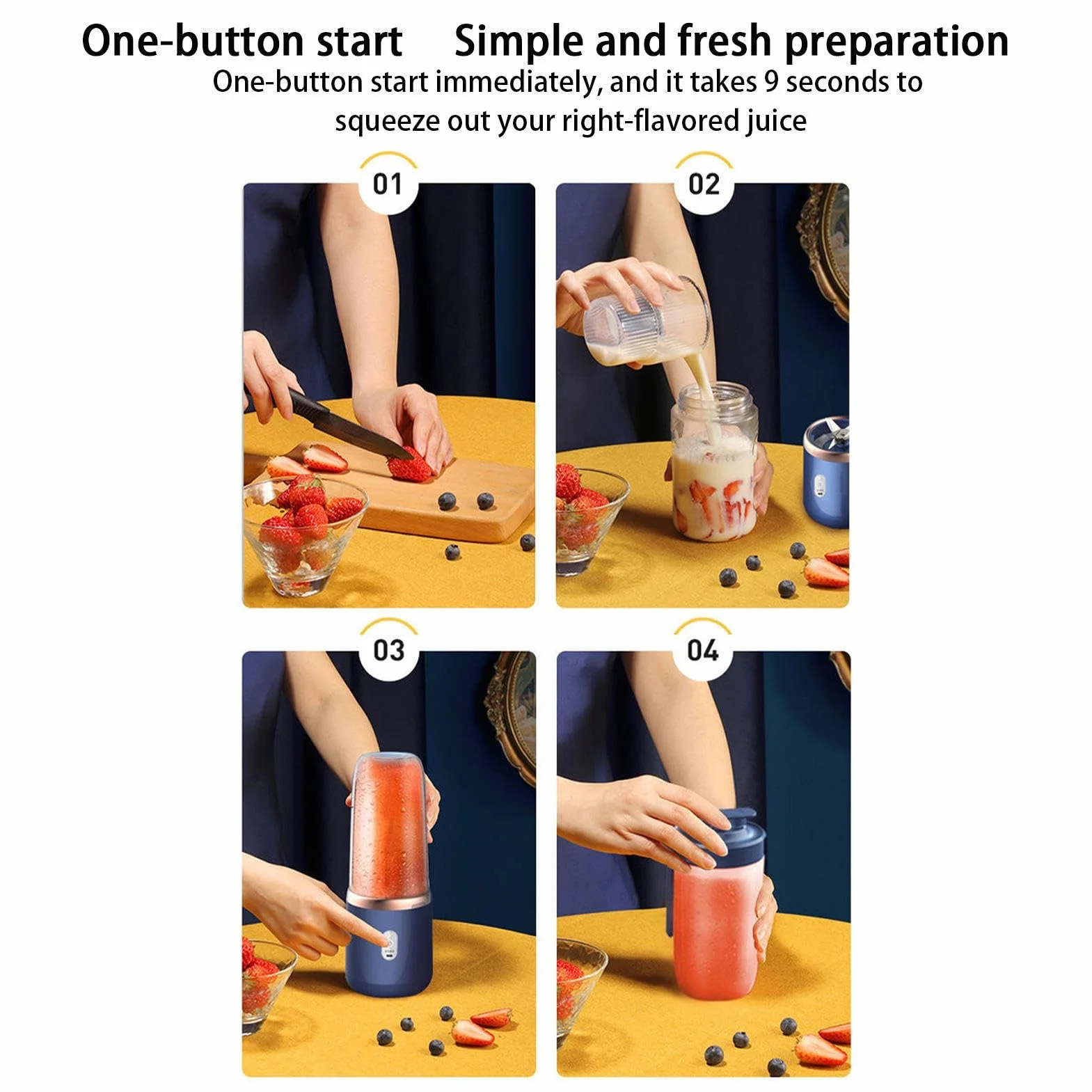 One-button start Simple and fresh preparation

One-button start immediately, and it takes 9 seconds to squeeze out your right-flavored juice

01

02

03

04