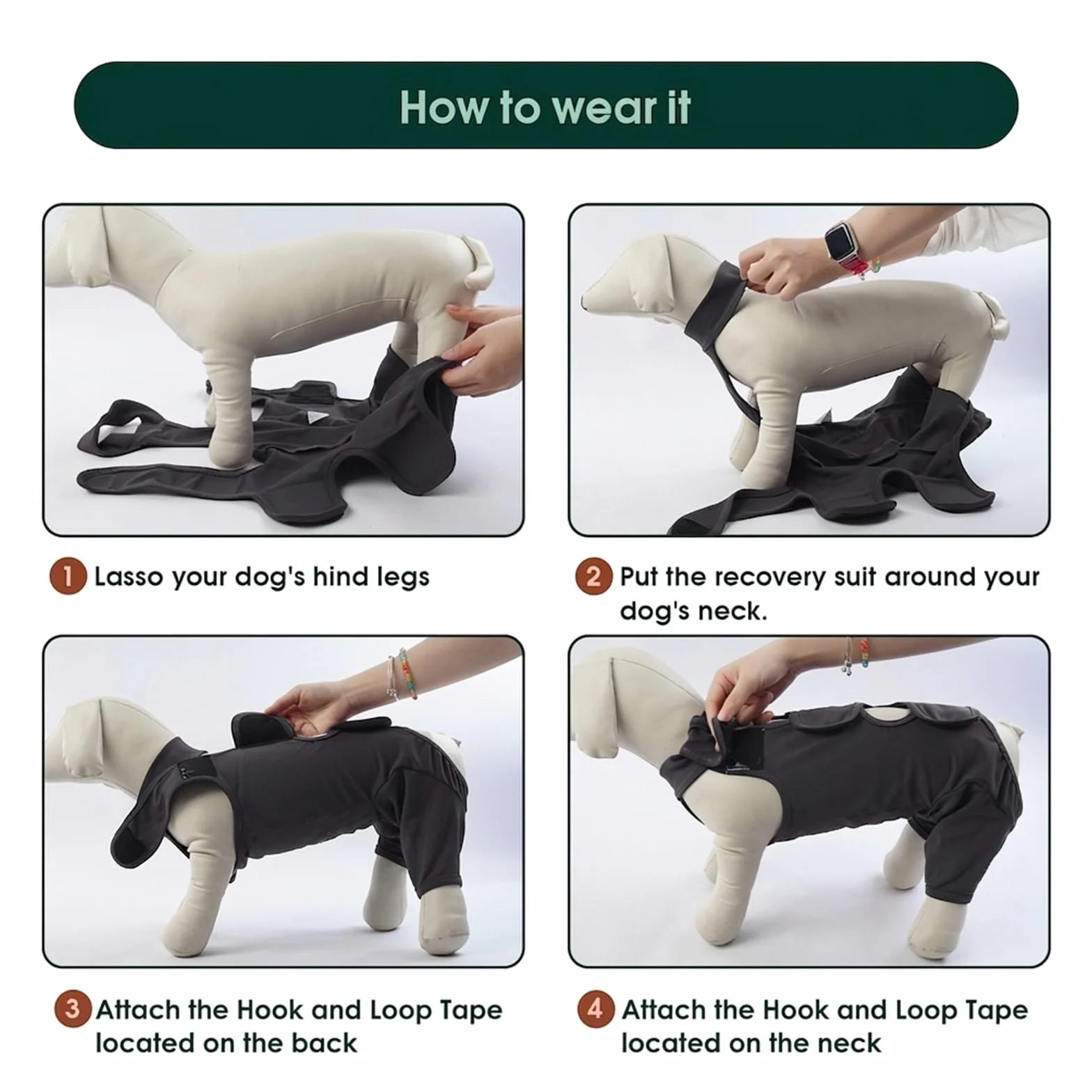 How to wear it

1 Lasso your dog's hind legs

2 Put the recovery suit around your dog's neck.

3 Attach the Hook and Loop Tape located on the back

4 Attach the Hook and Loop Tape located on the neck