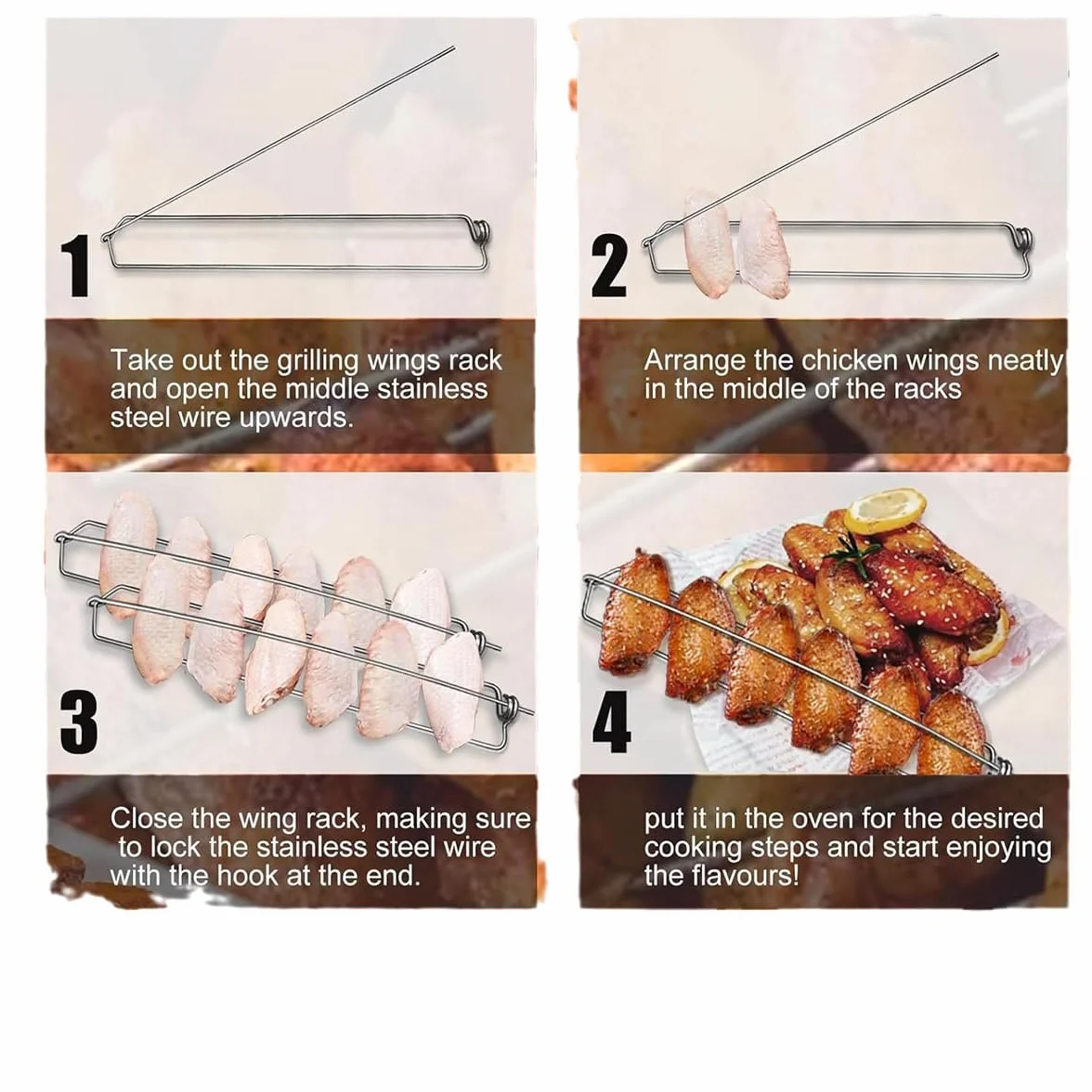 1

Take out the grilling wings rack and open the middle stainless steel wire upwards.

2

Arrange the chicken wings neatly in the middle of the racks

3

Close the wing rack, making sure to lock the stainless steel wire with the hook at the end.

4

put it in the oven for the desired cooking steps and start enjoying the flavours!