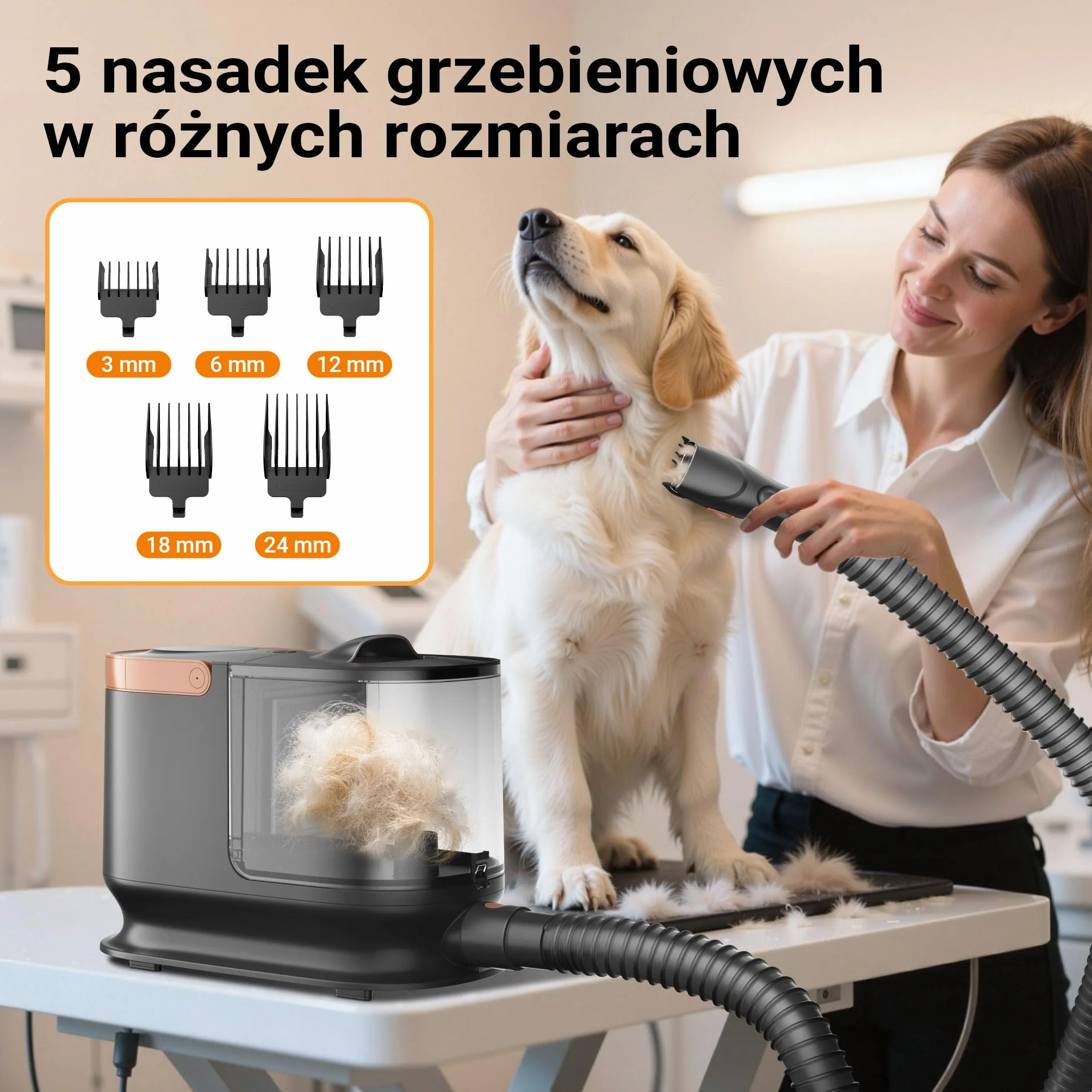 5 nasadek grzebieniowych w różnych rozmiarach

3 mm
6 mm
12 mm
18 mm
24 mm