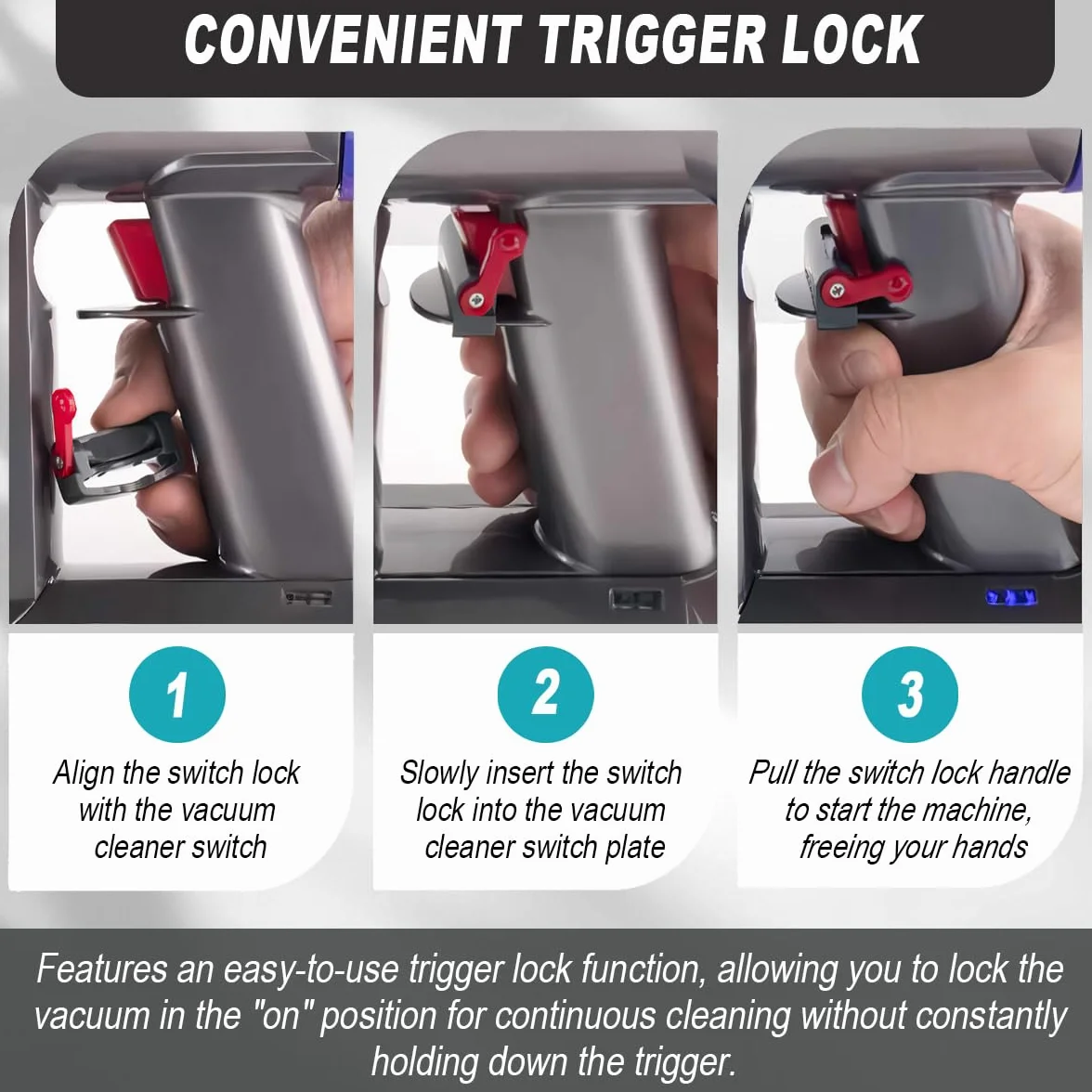 CONVENIENT TRIGGER LOCK

1

Align the switch lock with the vacuum cleaner switch

2

Slowly insert the switch lock into the vacuum cleaner switch plate

3

Pull the switch lock handle to start the machine, freeing your hands

Features an easy-to-use trigger lock function, allowing you to lock the vacuum in the "on" position for continuous cleaning without constantly holding down the trigger.