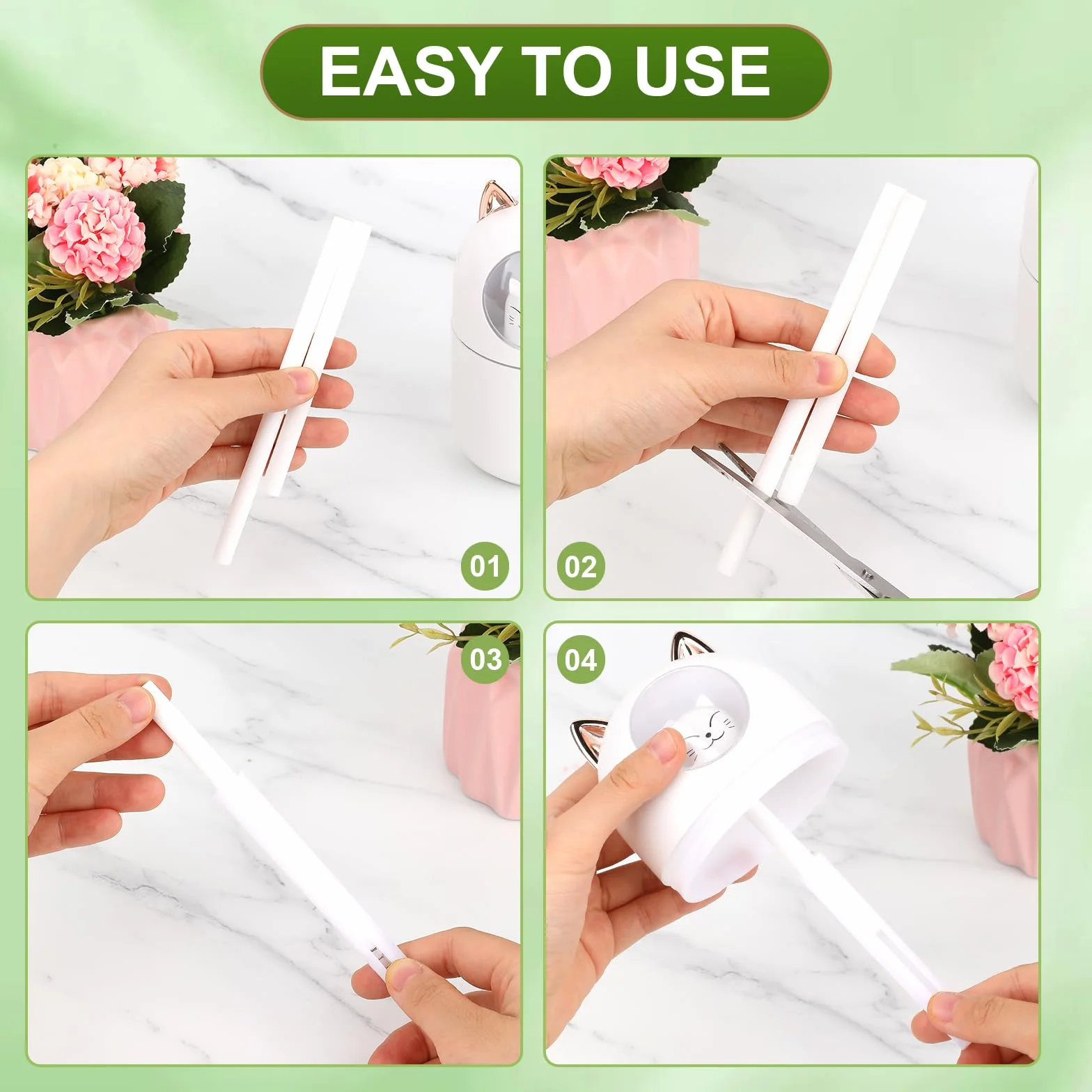 EASY TO USE

01

02

03

04