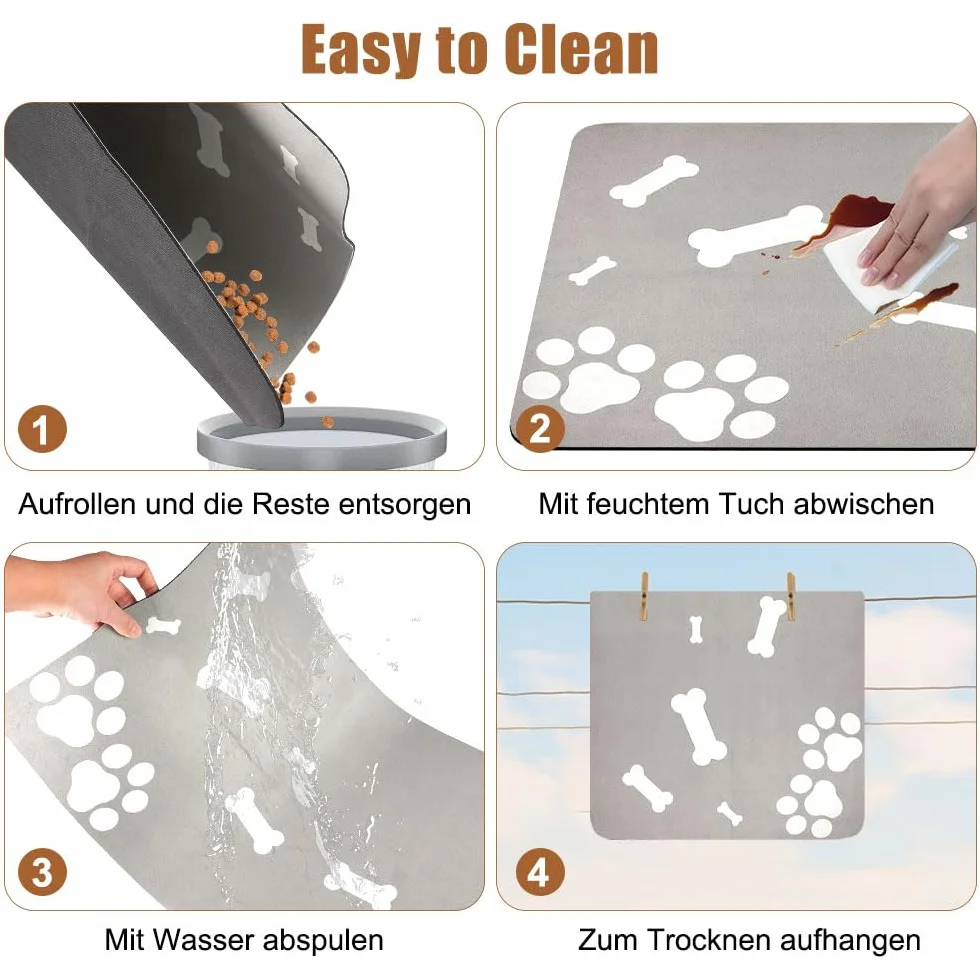 Easy to Clean

1

Aufrollen und die Reste entsorgen

2

Mit feuchtem Tuch abwischen

3

Mit Wasser abspulen

4

Zum Trocknen aufhangen