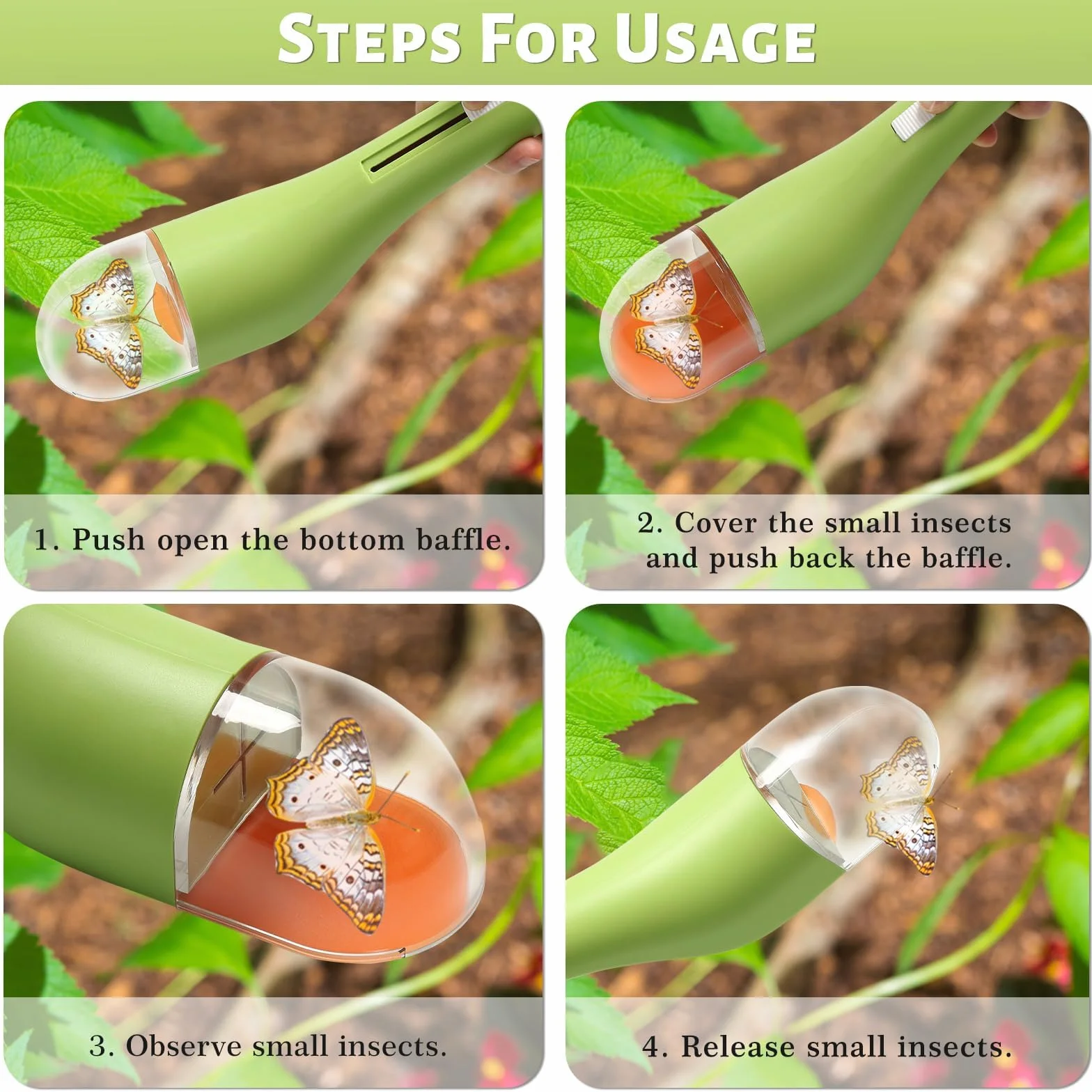 STEPS FOR USAGE

1. Push open the bottom baffle.

2. Cover the small insects and push back the baffle.

3. Observe small insects.

4. Release small insects.