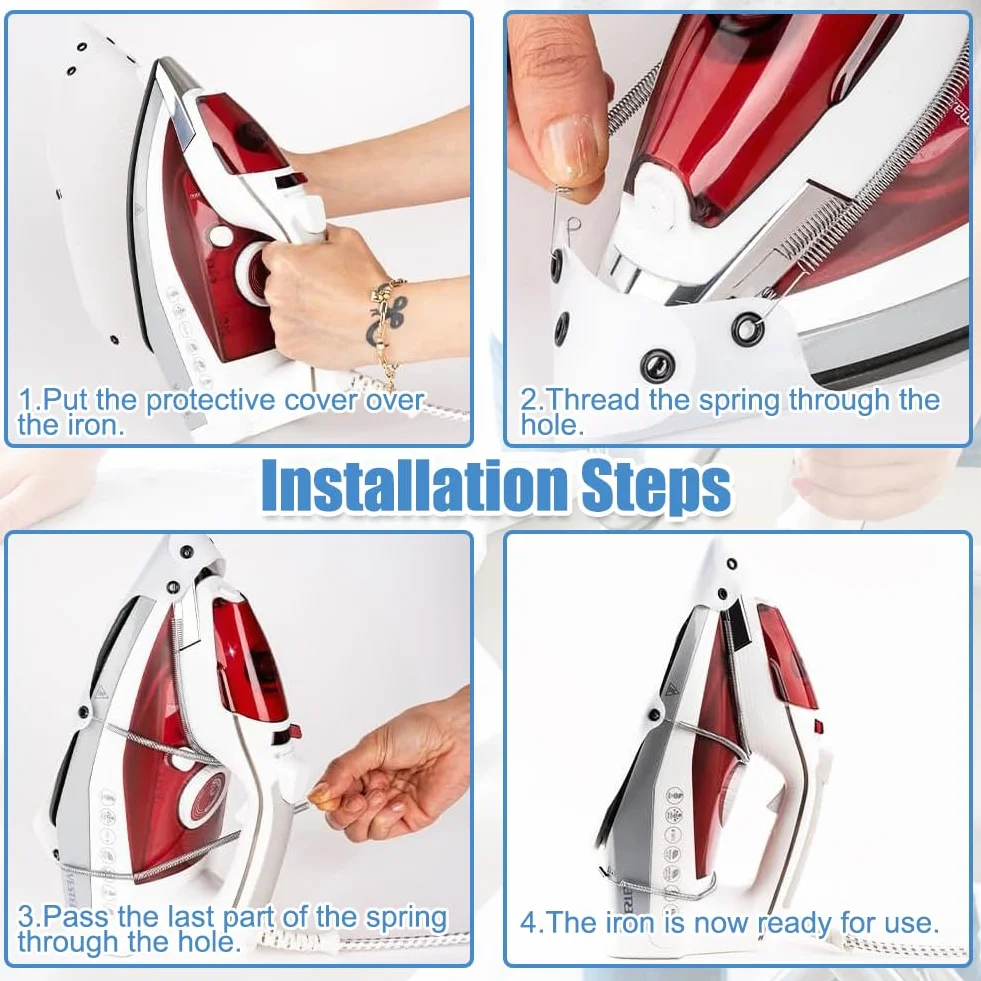 1.Put the protective cover over the iron.

2.Thread the spring through the hole.

Installation Steps

3.Pass the last part of the spring through the hole.

4.The iron is now ready for use.