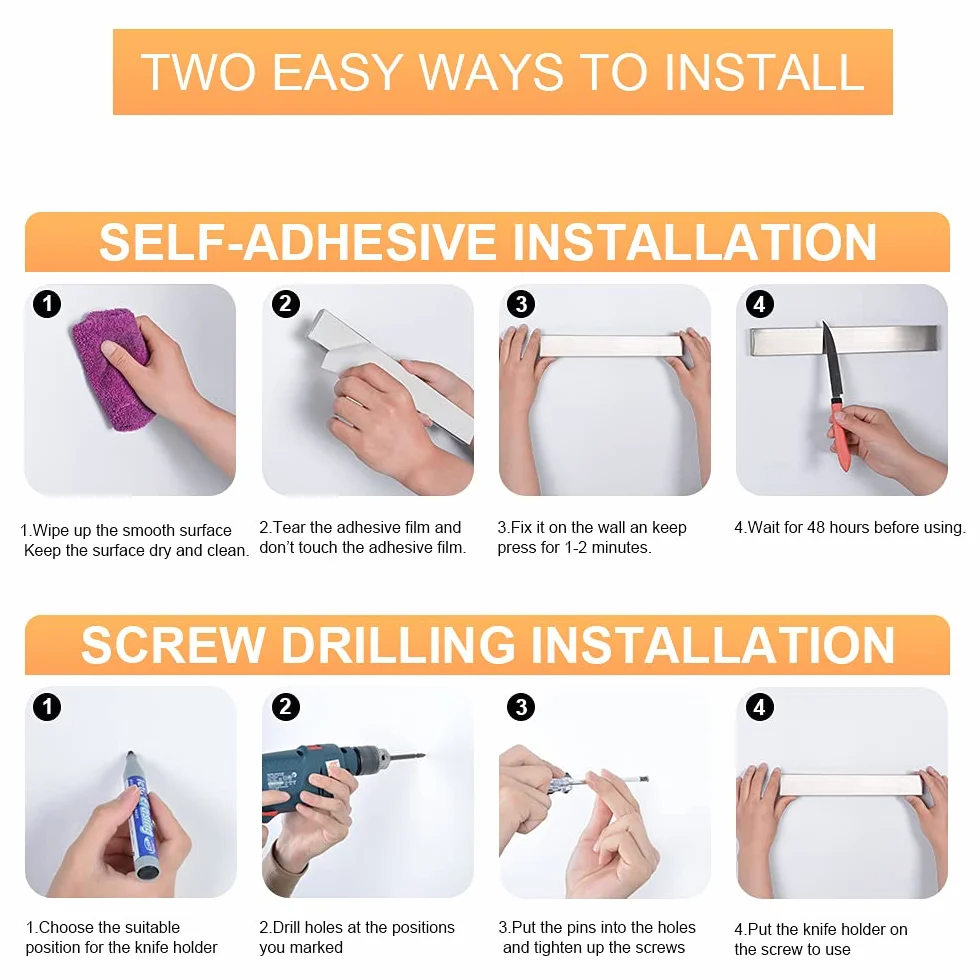 TWO EASY WAYS TO INSTALL

SELF-ADHESIVE INSTALLATION

1

2

3

4

1.Wipe up the smooth surface Keep the surface dry and clean.

2.Tear the adhesive film and don't touch the adhesive film.

3.Fix it on the wall an keep press for 1-2 minutes.

4.Wait for 48 hours before using.

SCREW DRILLING INSTALLATION

1

2

3

4

1.Choose the suitable position for the knife holder

2.Drill holes at the positions you marked

3.Put the pins into the holes and tighten up the screws

4.Put the knife holder on the screw to use