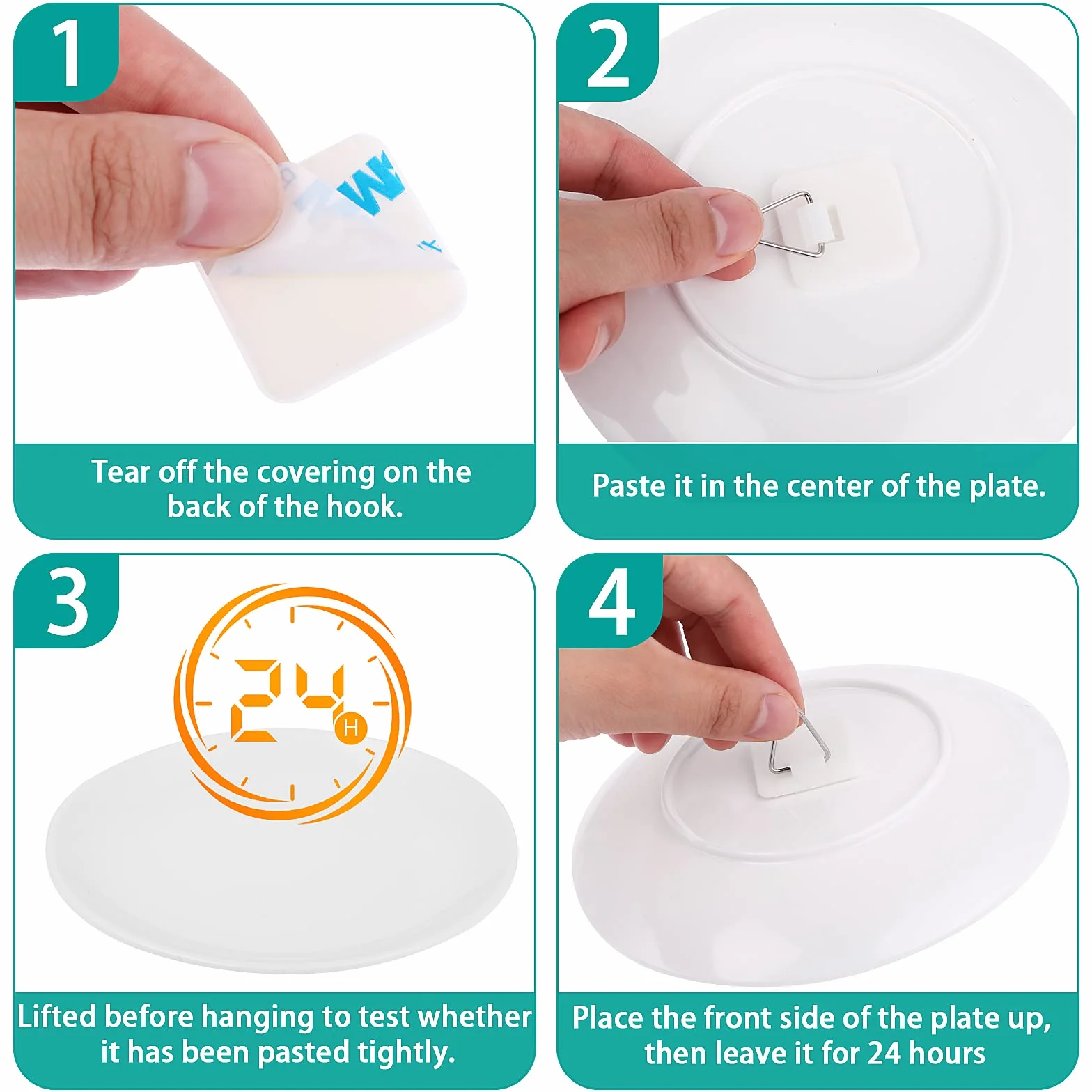 1

Tear off the covering on the back of the hook.

2

Paste it in the center of the plate.

3

24 H

Lifted before hanging to test whether it has been pasted tightly.

4

Place the front side of the plate up, then leave it for 24 hours