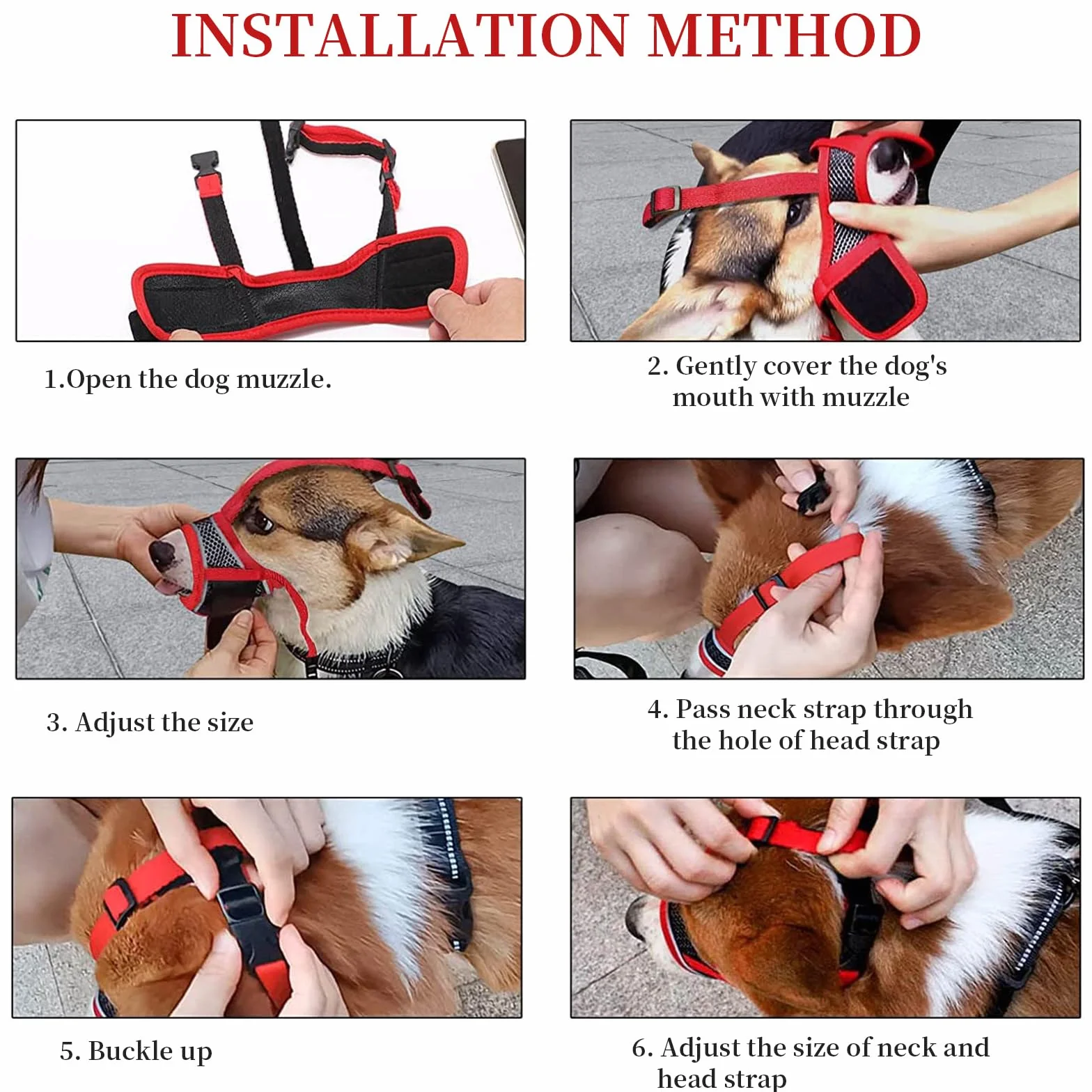 INSTALLATION METHOD

1.Open the dog muzzle.

2. Gently cover the dog's mouth with muzzle

3. Adjust the size

4. Pass neck strap through the hole of head strap

5. Buckle up

6. Adjust the size of neck and head strap