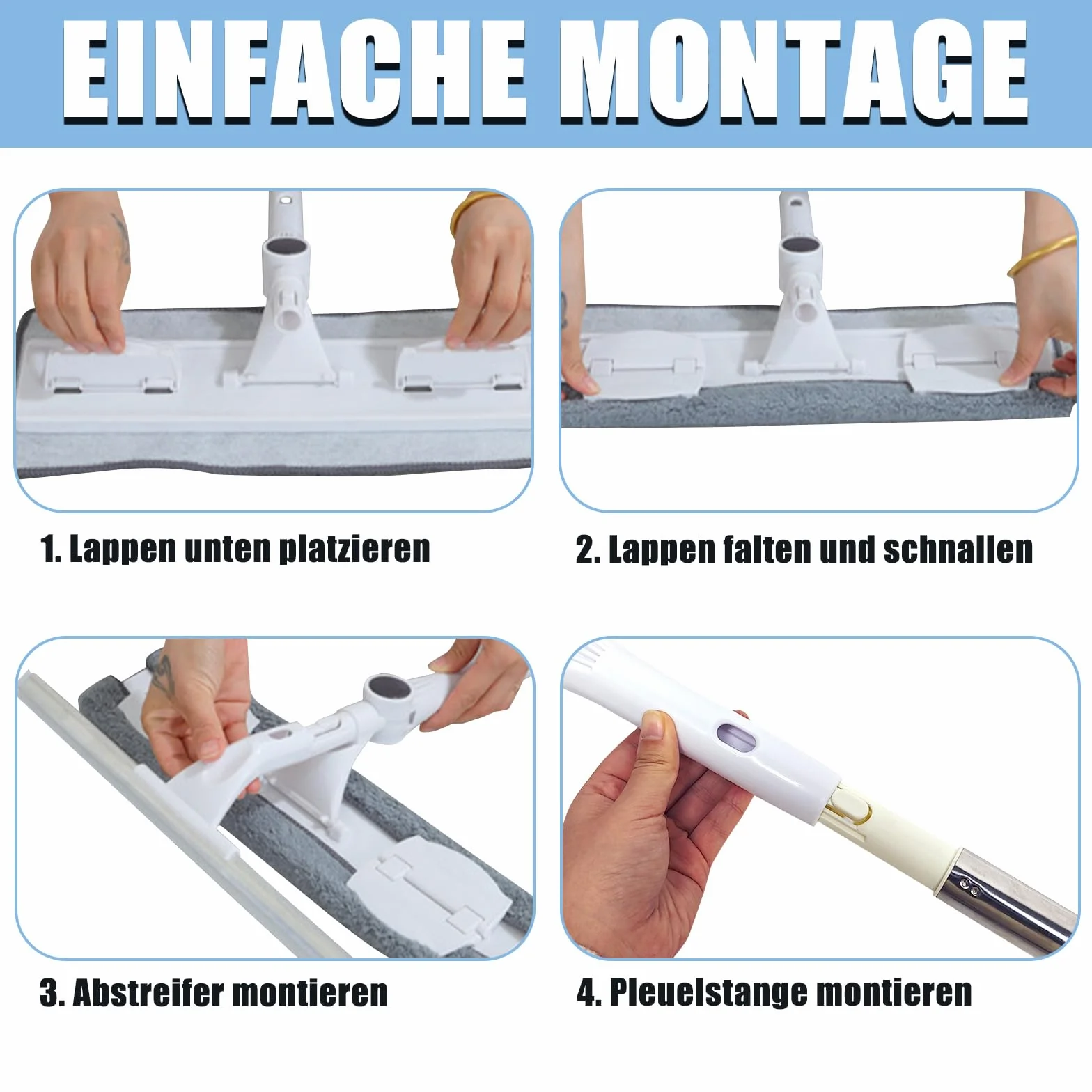 EINFACHE MONTAGE

1. Lappen unten platzieren

2. Lappen falten und schnallen

3. Abstreifer montieren

4. Pleuelstange montieren