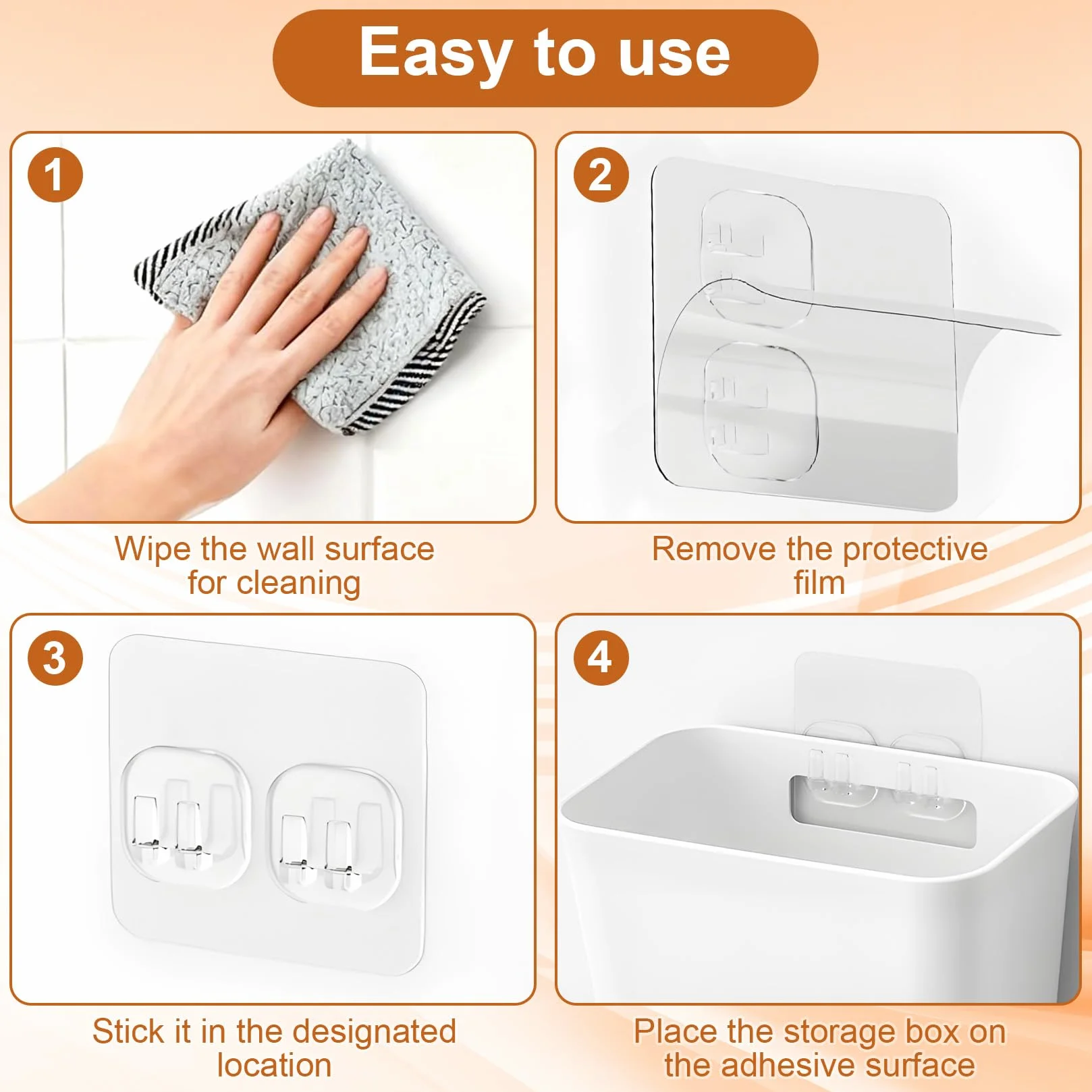 Easy to use

1

Wipe the wall surface for cleaning

2

Remove the protective film

3

Stick it in the designated location

4

Place the storage box on the adhesive surface