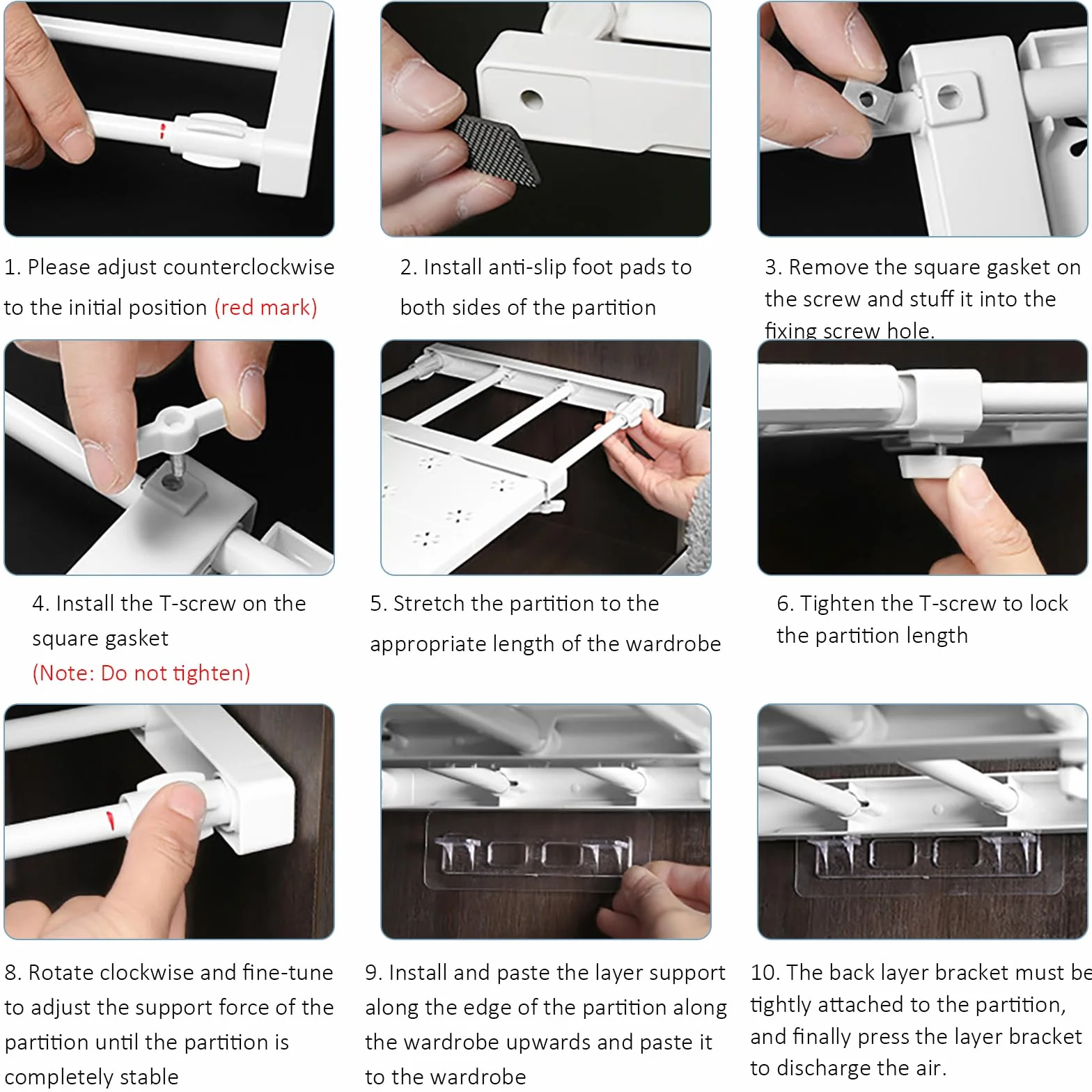 1. Please adjust counterclockwise to the initial position (red mark)

2. Install anti-slip foot pads to both sides of the partition

3. Remove the square gasket on the screw and stuff it into the fixing screw hole.

4. Install the T-screw on the square gasket
(Note: Do not tighten)

5. Stretch the partition to the appropriate length of the wardrobe

6. Tighten the T-screw to lock the partition length

8. Rotate clockwise and fine-tune to adjust the support force of the partition until the partition is completely stable

9. Install and paste the layer support along the edge of the partition along the wardrobe upwards and paste it to the wardrobe

10. The back layer bracket must be tightly attached to the partition, and finally press the layer bracket to discharge the air.