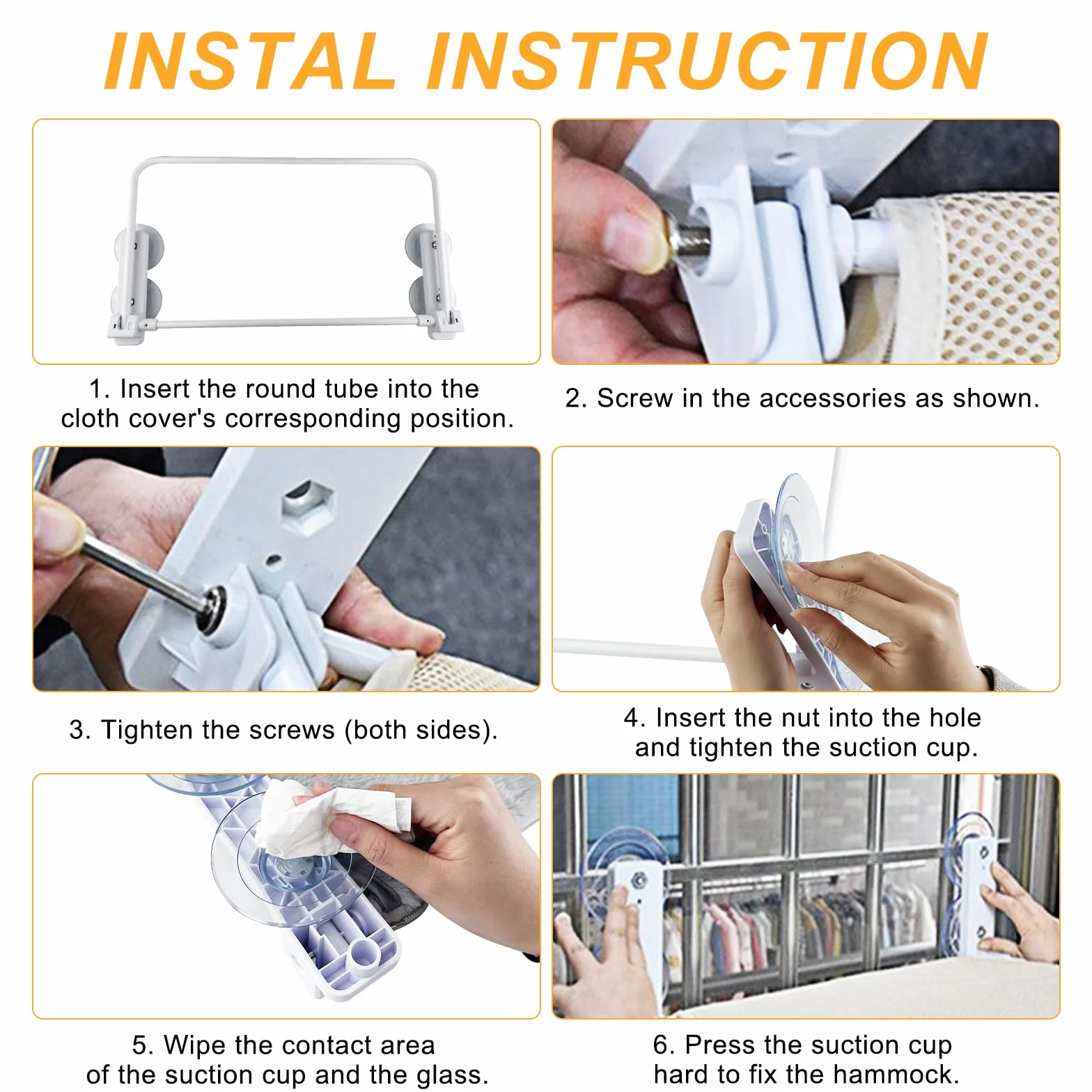 INSTAL INSTRUCTION

1. Insert the round tube into the cloth cover's corresponding position.

2. Screw in the accessories as shown.

3. Tighten the screws (both sides).

4. Insert the nut into the hole and tighten the suction cup.

5. Wipe the contact area of the suction cup and the glass.

6. Press the suction cup hard to fix the hammock.