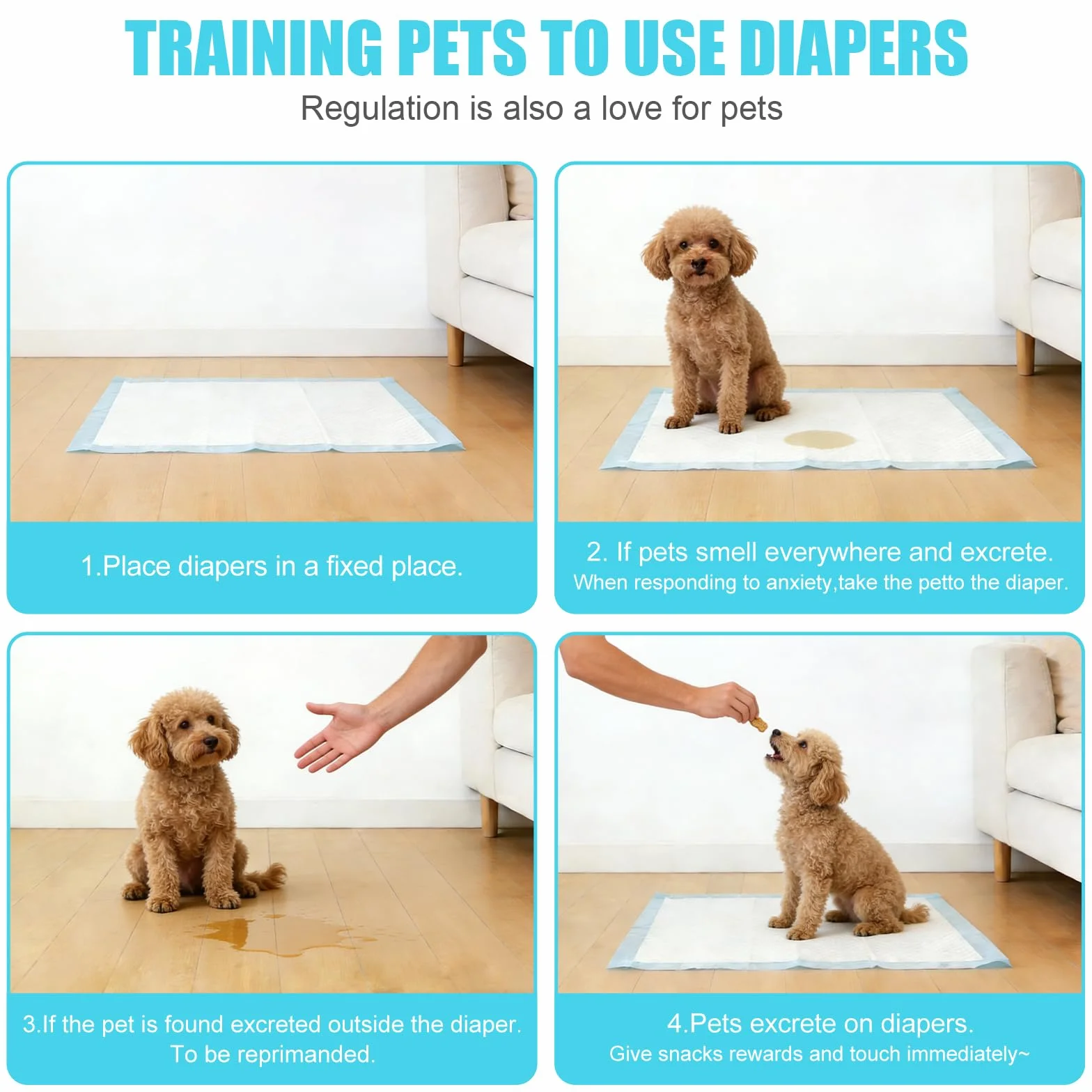 TRAINING PETS TO USE DIAPERS

Regulation is also a love for pets

1.Place diapers in a fixed place.

2. If pets smell everywhere and excrete.
When responding to anxiety,take the petto the diaper.

3.If the pet is found excreted outside the diaper.
To be reprimanded.

4.Pets excrete on diapers.
Give snacks rewards and touch immediately~