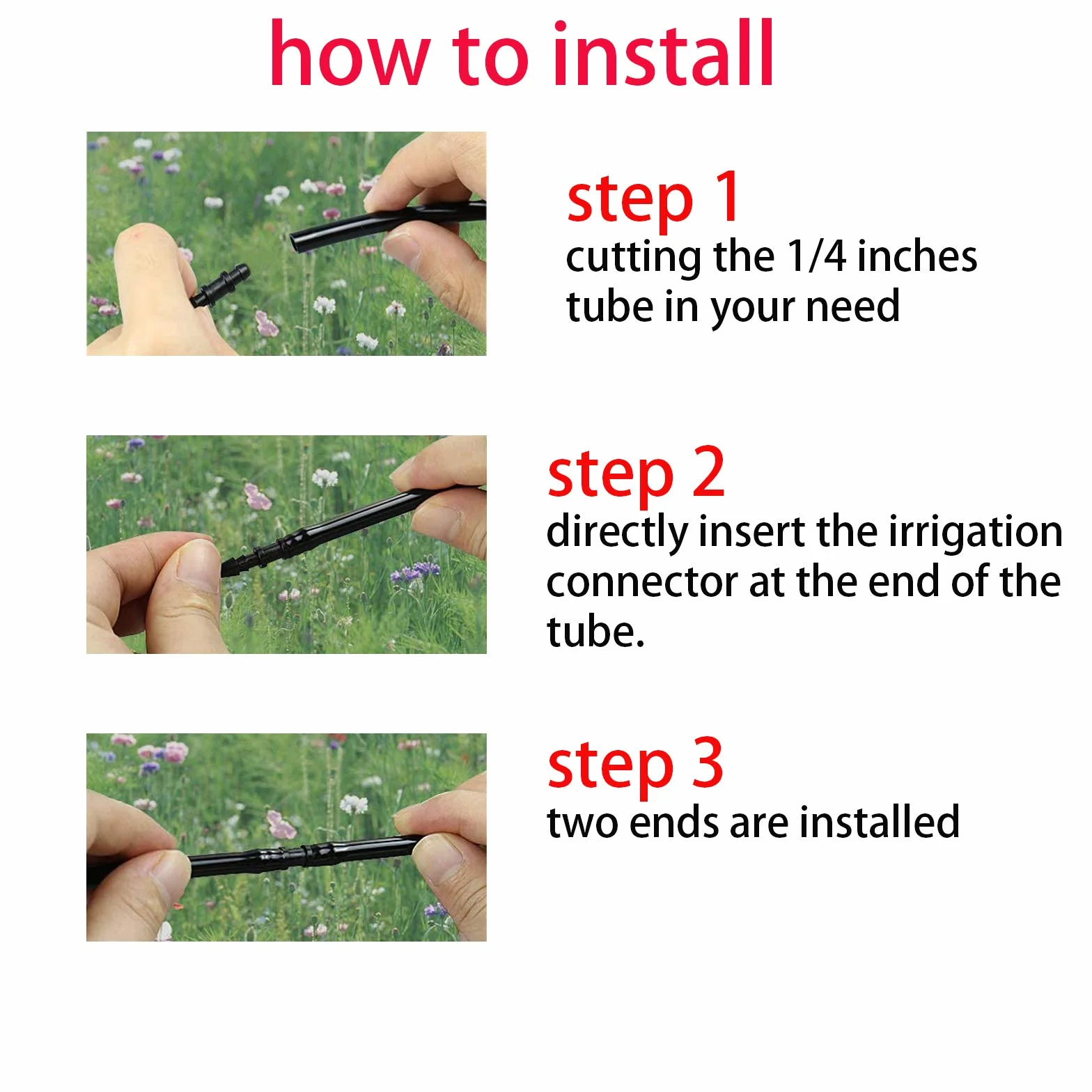 how to install

step 1
cutting the 1/4 inches tube in your need

step 2
directly insert the irrigation connector at the end of the tube.

step 3
two ends are installed