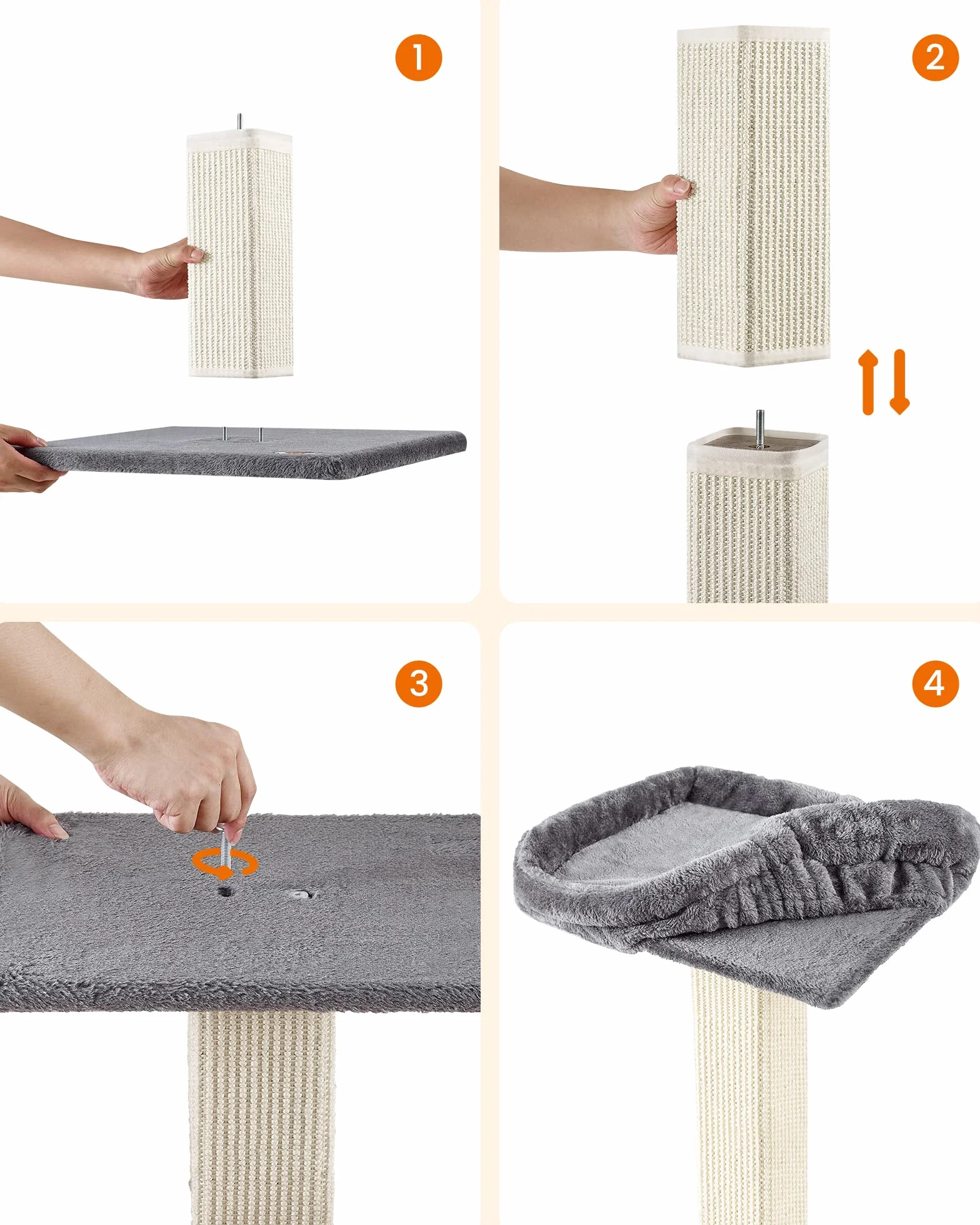 1

2

3

4