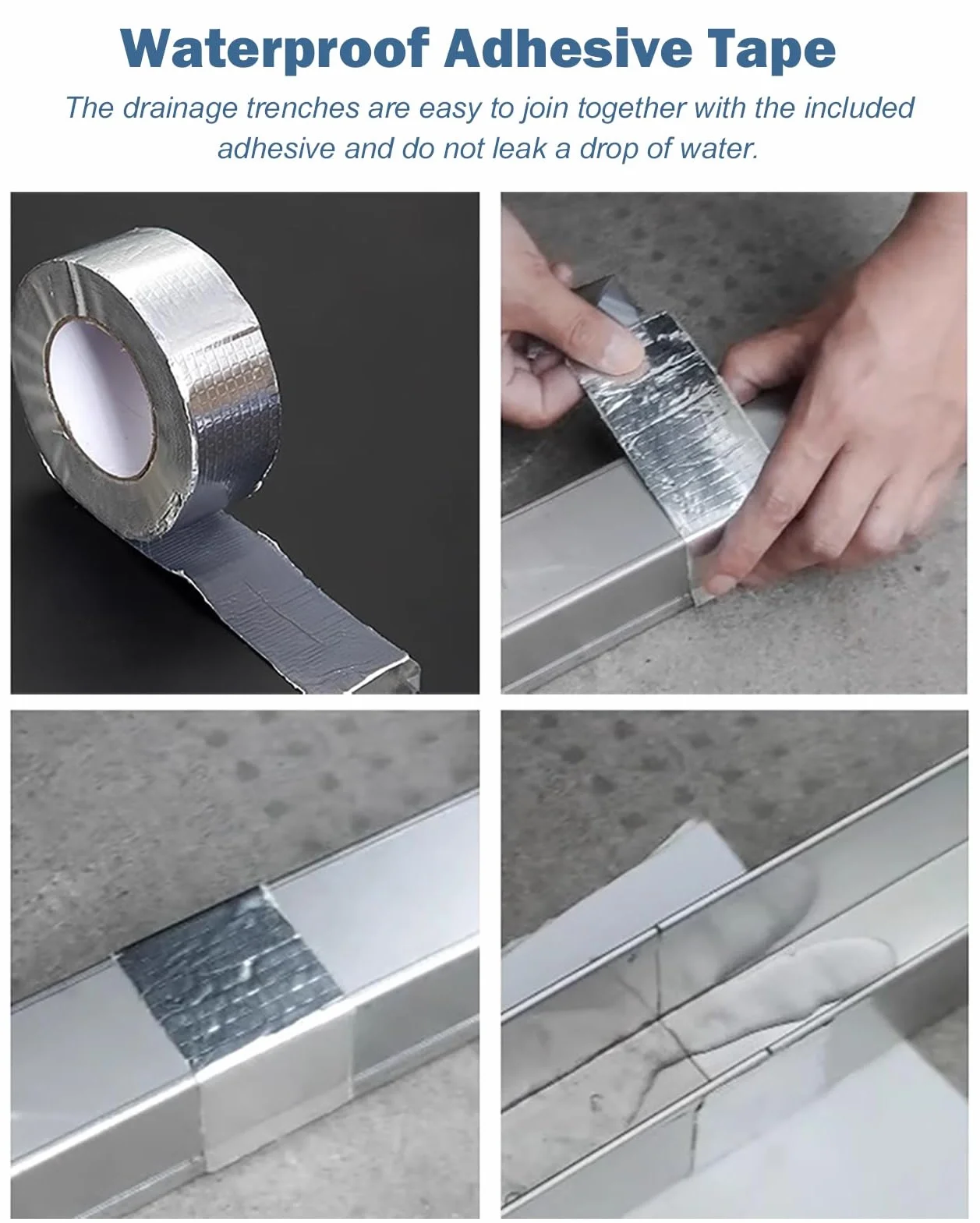 Waterproof Adhesive Tape

The drainage trenches are easy to join together with the included adhesive and do not leak a drop of water.