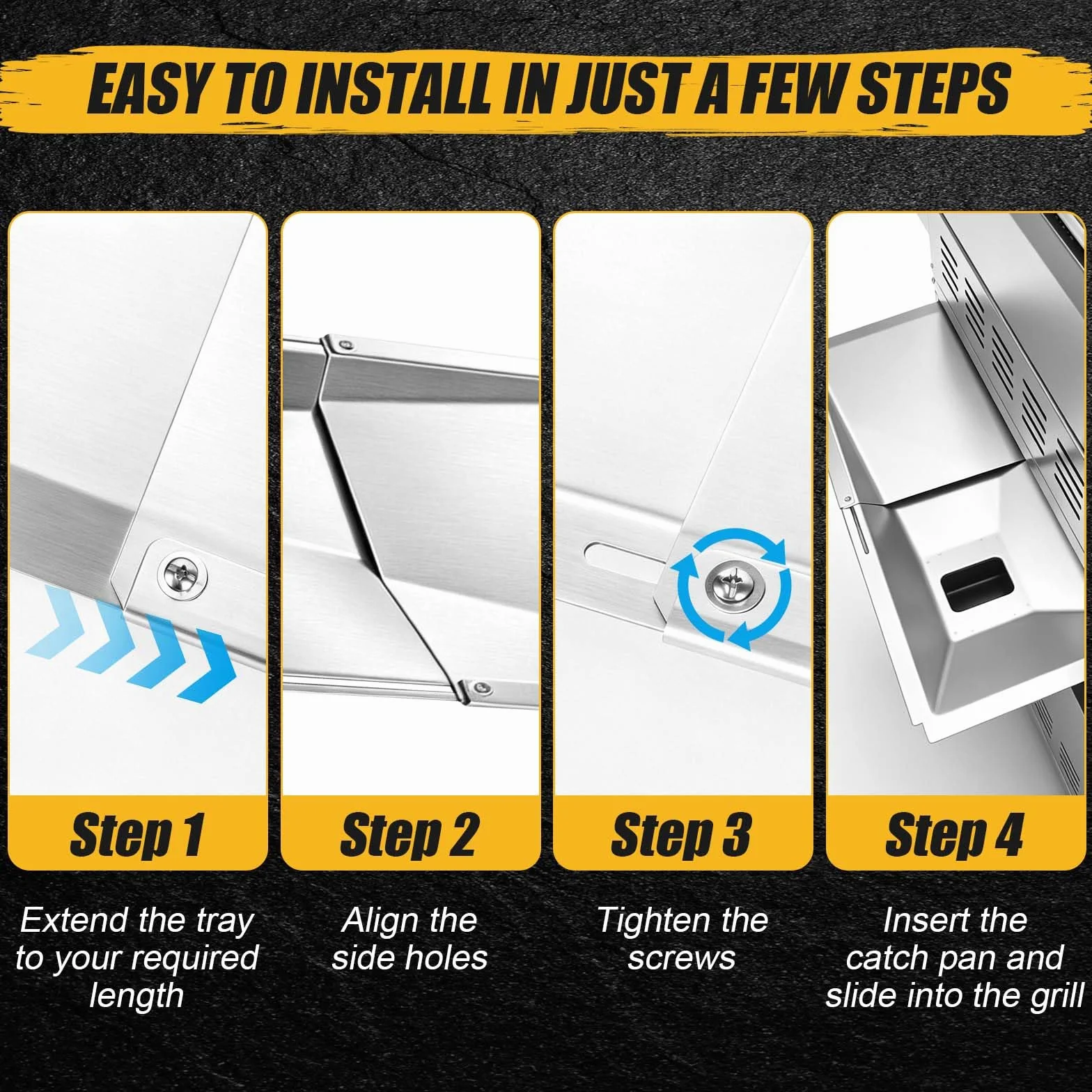 EASY TO INSTALL IN JUST A FEW STEPS

Step 1

Extend the tray to your required length

Step 2

Align the side holes

Step 3

Tighten the screws

Step 4

Insert the catch pan and slide into the grill