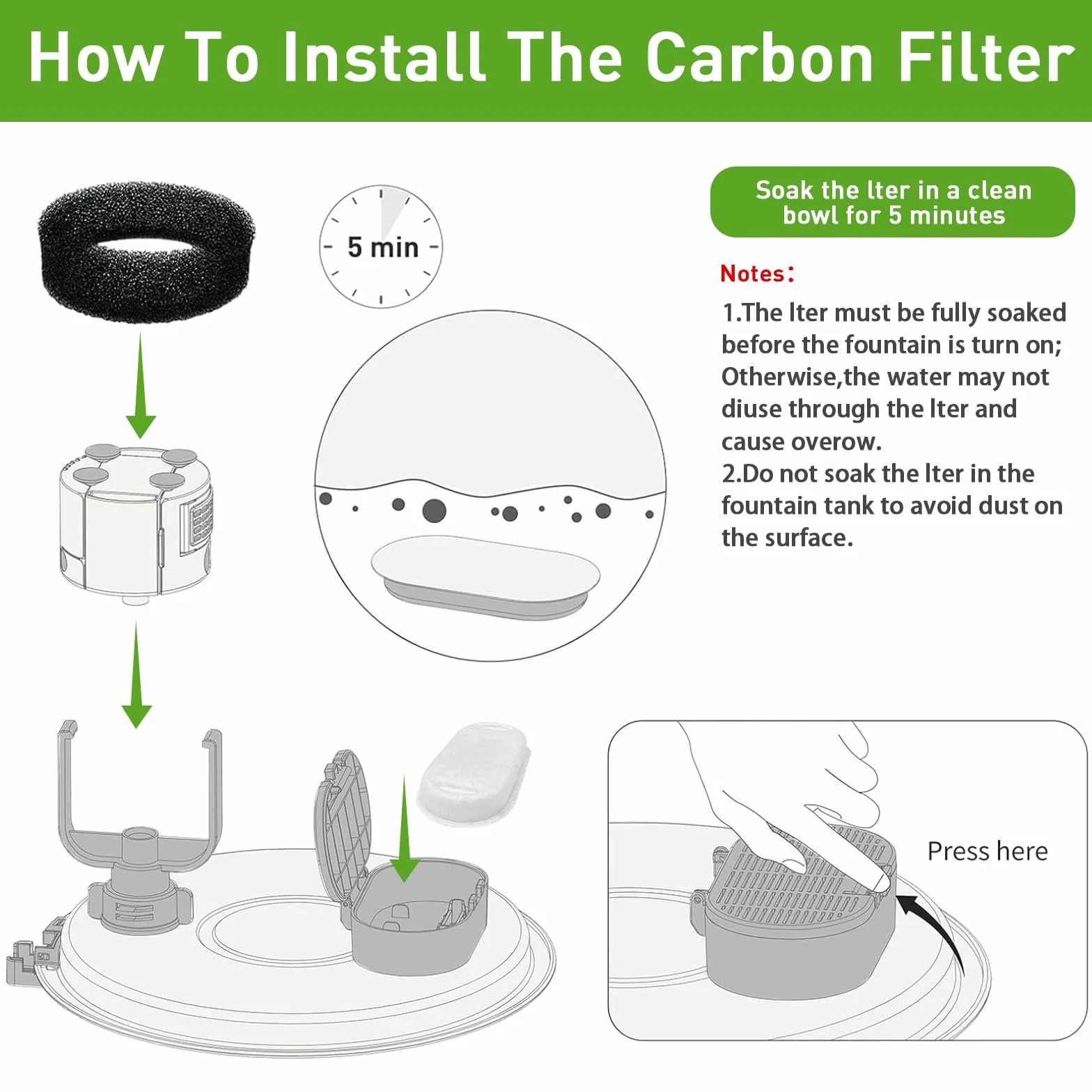 How To Install The Carbon Filter

5 min

Soak the lter in a clean bowl for 5 minutes

Notes:

1.The lter must be fully soaked before the fountain is turn on; Otherwise,the water may not diuse through the lter and cause overow.

2.Do not soak the lter in the fountain tank to avoid dust on the surface.

Press here