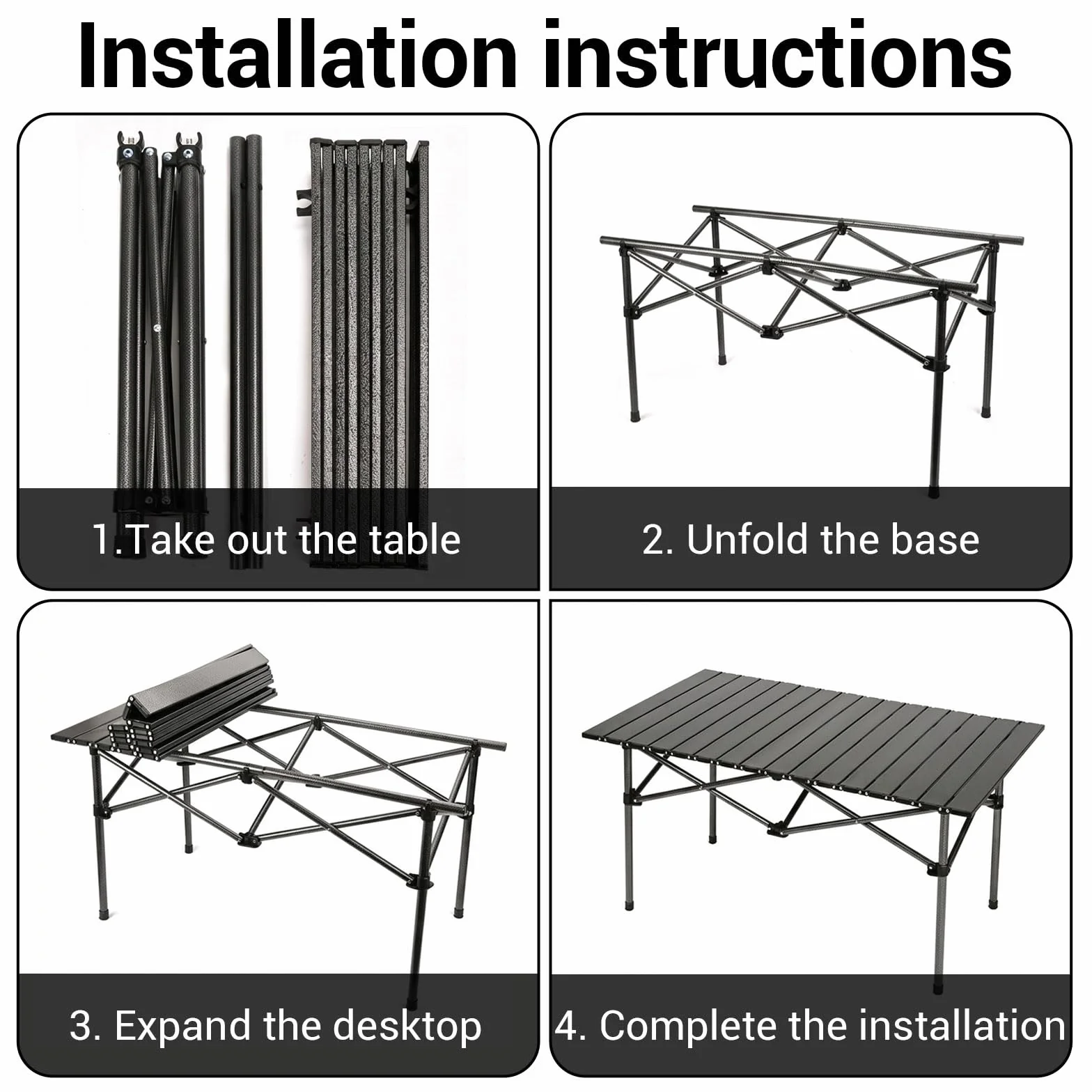 Installation instructions

1.Take out the table

2. Unfold the base

3. Expand the desktop

4. Complete the installation