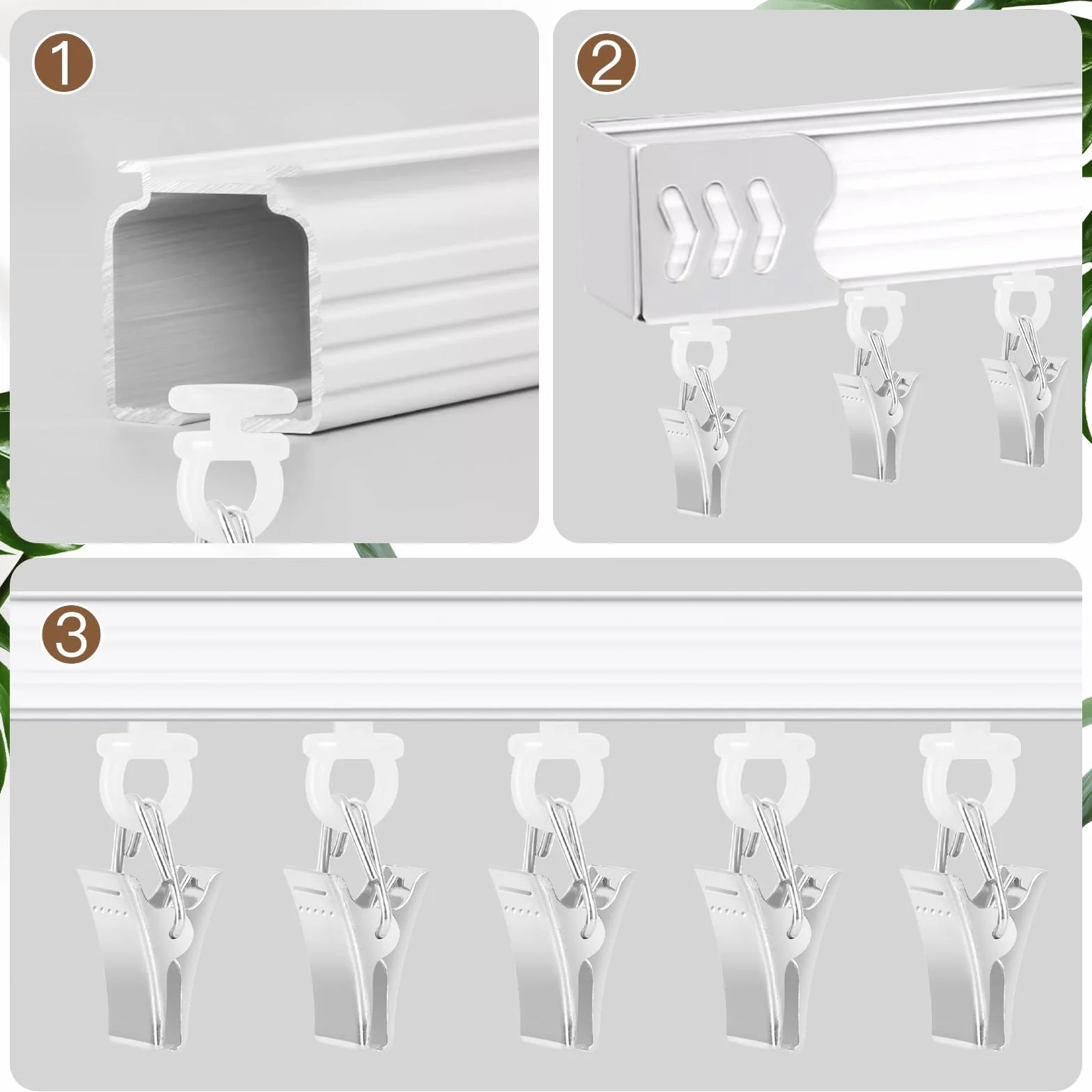 1

2

3