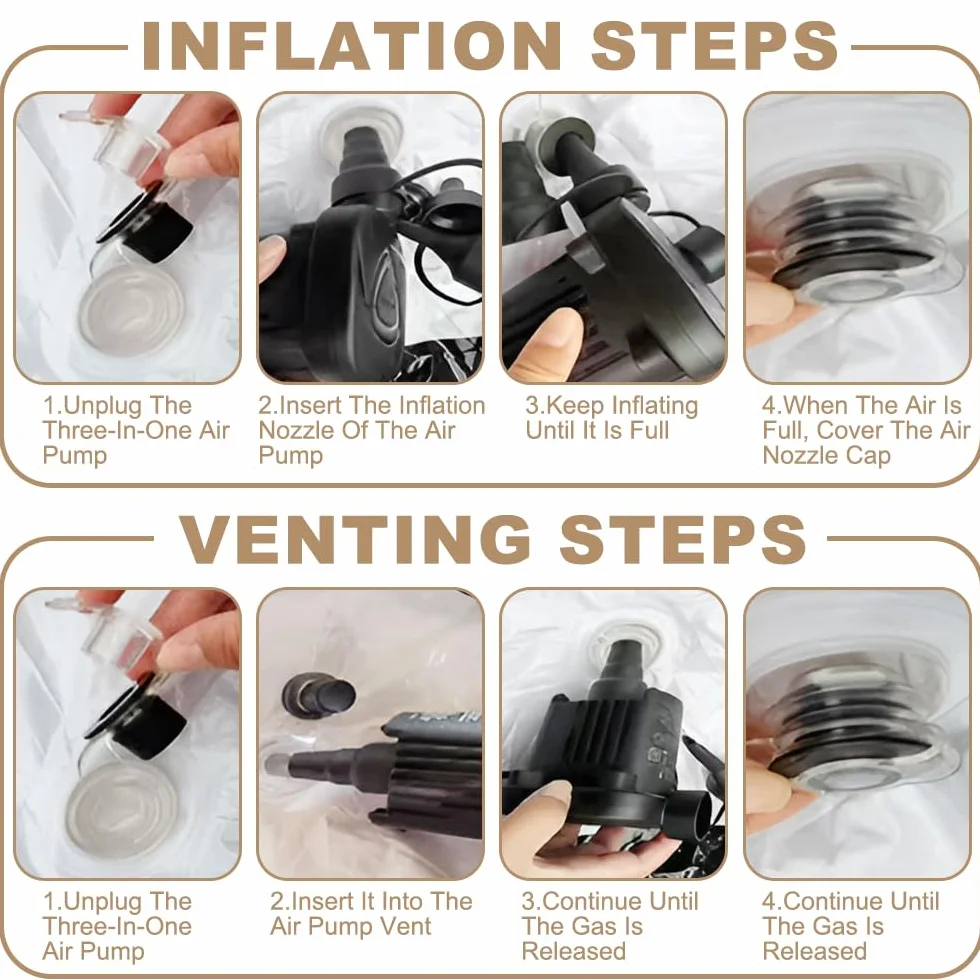 INFLATION STEPS

1.Unplug The Three-In-One Air Pump

2.Insert The Inflation Nozzle Of The Air Pump

3.Keep Inflating Until It Is Full

4.When The Air Is Full, Cover The Air Nozzle Cap

VENTING STEPS

1.Unplug The Three-In-One Air Pump

2.Insert It Into The Air Pump Vent

3.Continue Until The Gas Is Released

4.Continue Until The Gas Is Released