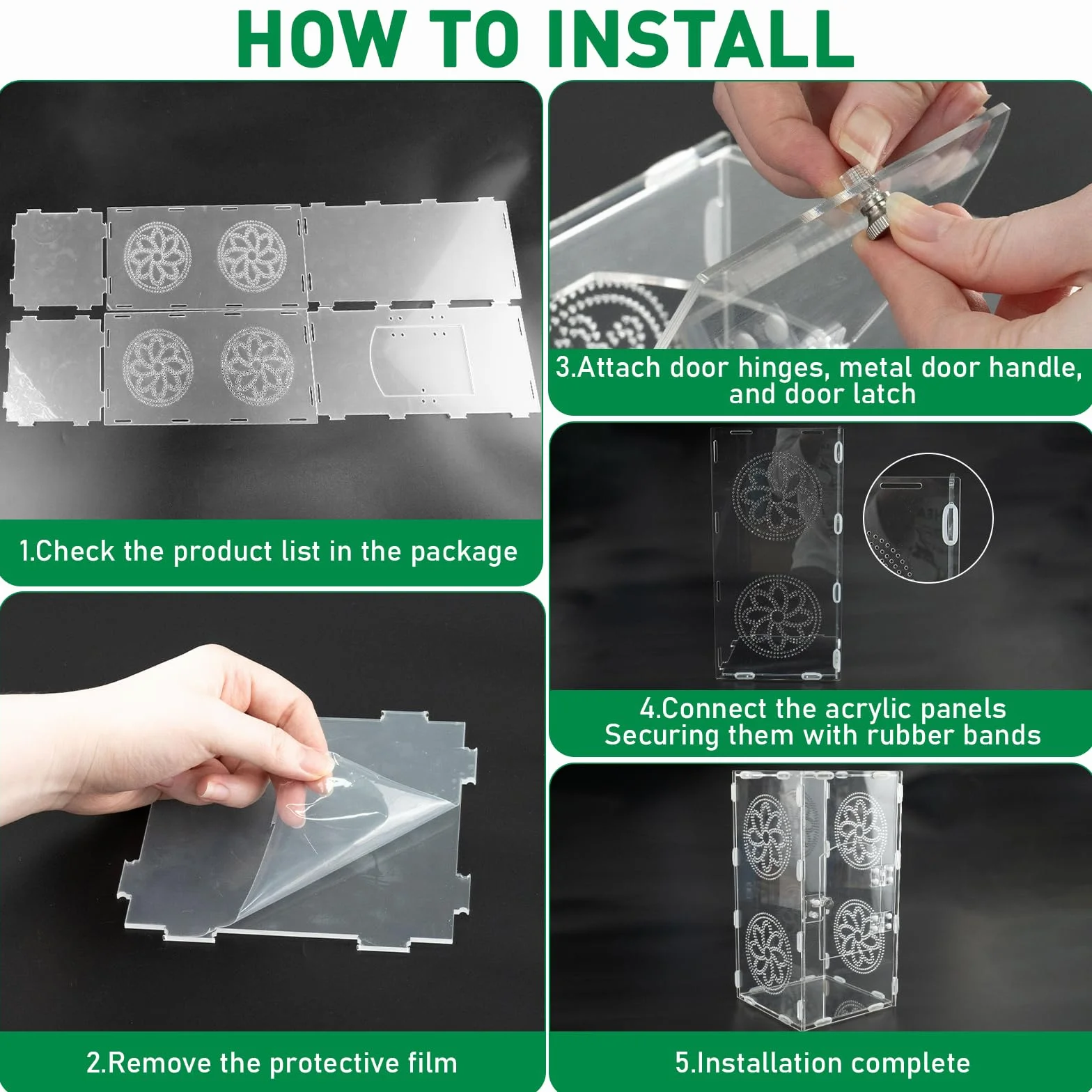 HOW TO INSTALL

1.Check the product list in the package

2.Remove the protective film

3.Attach door hinges, metal door handle, and door latch

4.Connect the acrylic panels Securing them with rubber bands

5.Installation complete