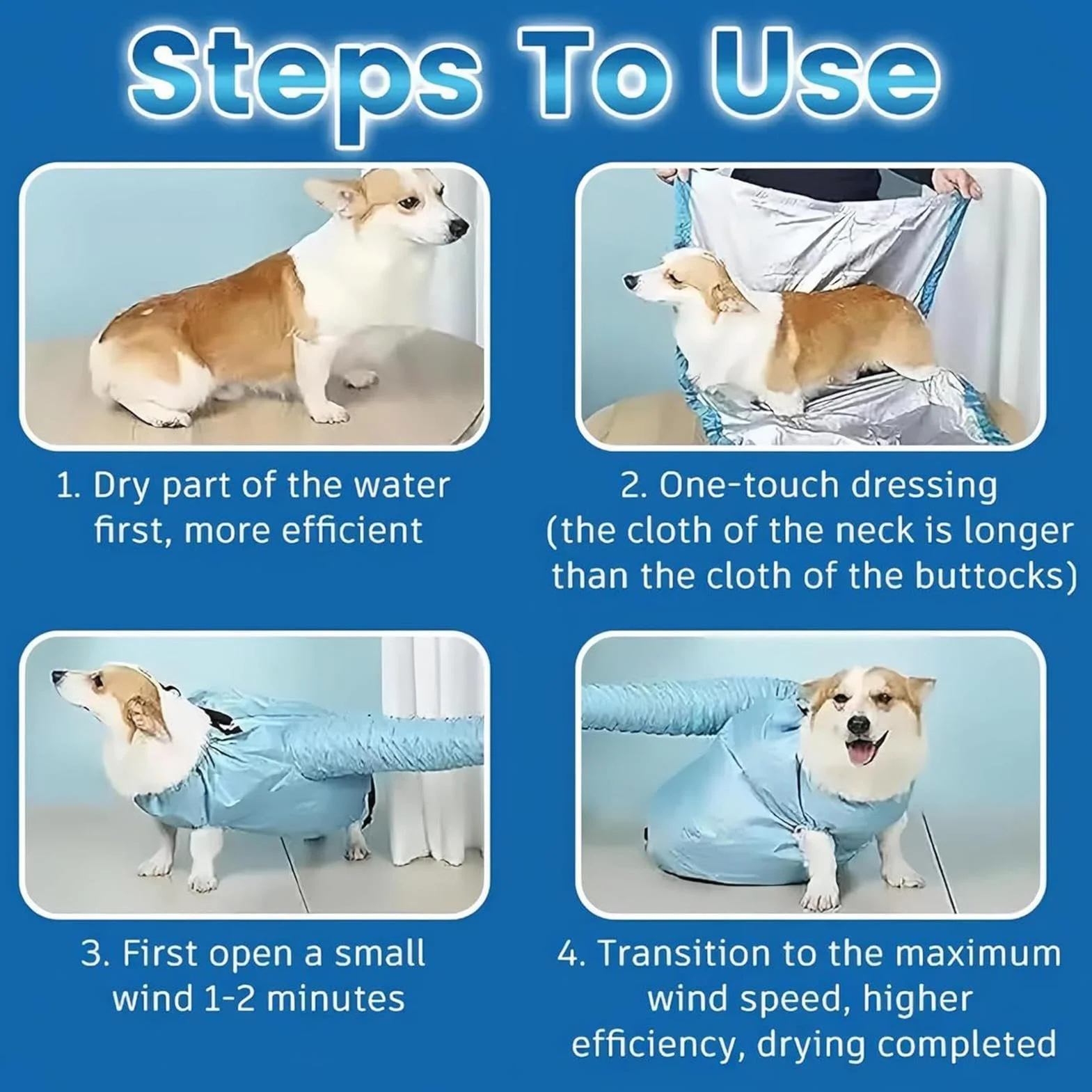 Steps To Use

1. Dry part of the water first, more efficient

2. One-touch dressing (the cloth of the neck is longer than the cloth of the buttocks)

3. First open a small wind 1-2 minutes

4. Transition to the maximum wind speed, higher efficiency, drying completed