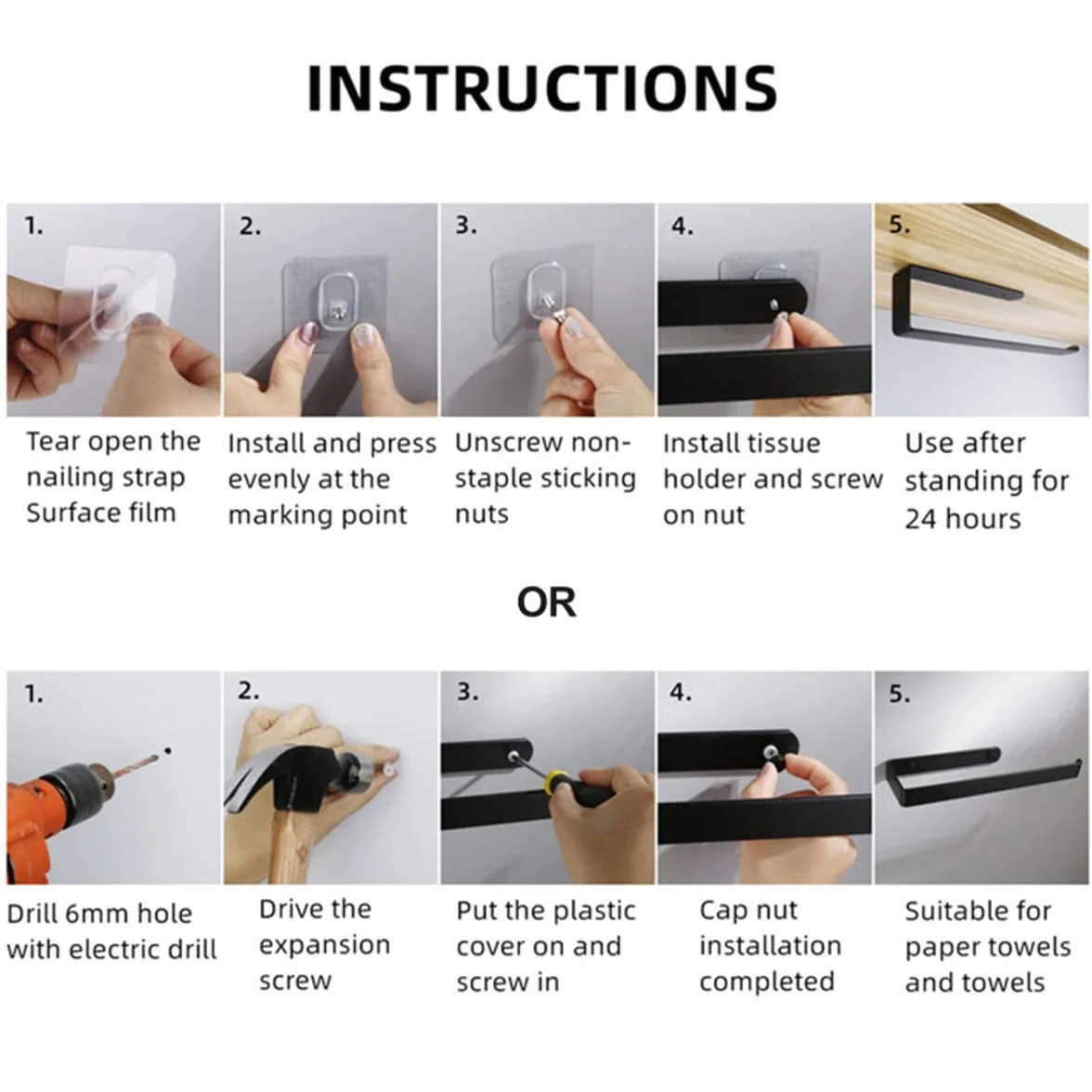 INSTRUCTIONS

1.
Tear open the nailing strap Surface film

2.
Install and press evenly at the marking point

3.
Unscrew non-staple sticking nuts

4.
Install tissue holder and screw on nut

5.
Use after standing for 24 hours

OR

1.
Drill 6mm hole with electric drill

2.
Drive the expansion screw

3.
Put the plastic cover on and screw in

4.
Cap nut installation completed

5.
Suitable for paper towels and towels