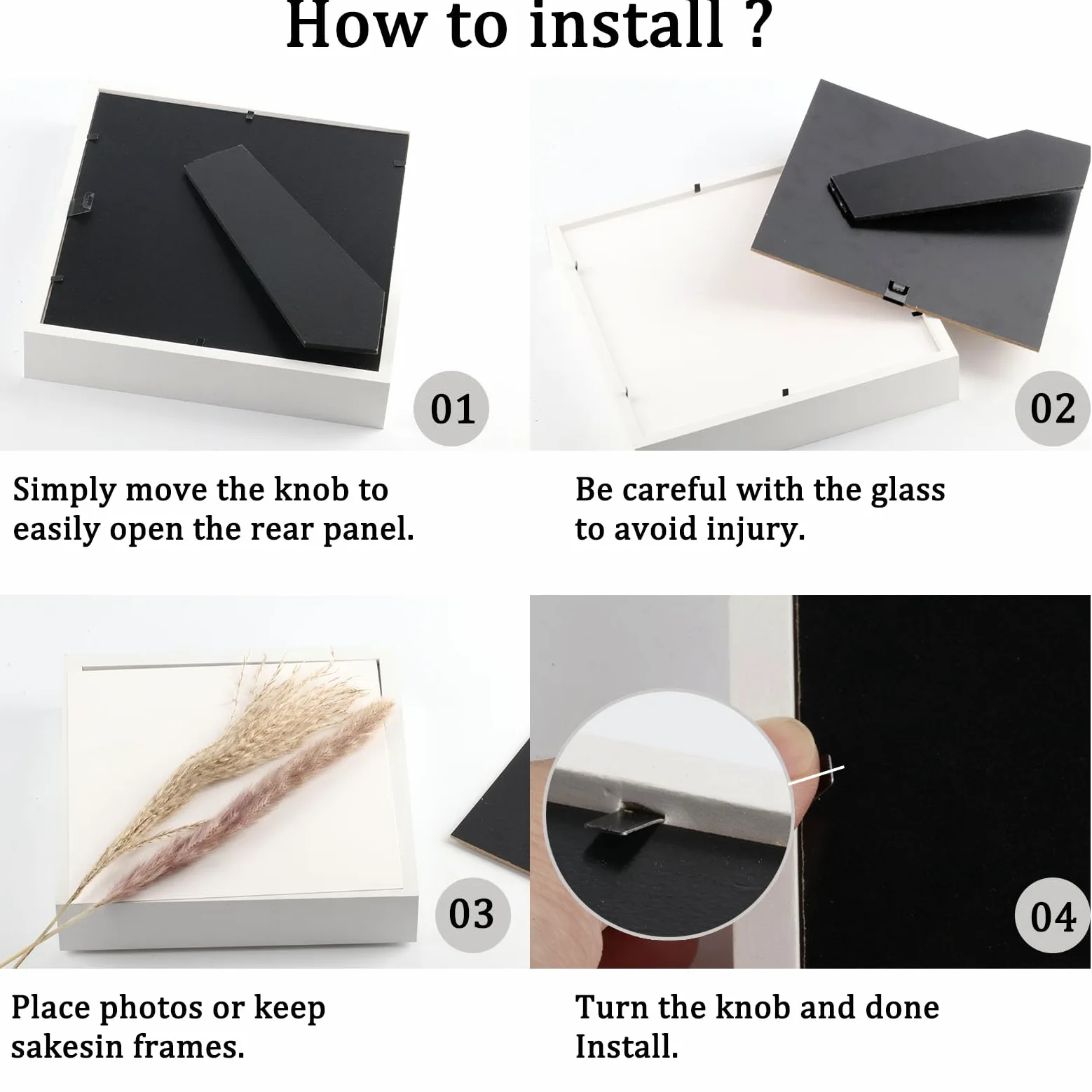 How to install ?

01

Simply move the knob to easily open the rear panel.

02

Be careful with the glass to avoid injury.

03

Place photos or keep sakesin frames.

04

Turn the knob and done Install.