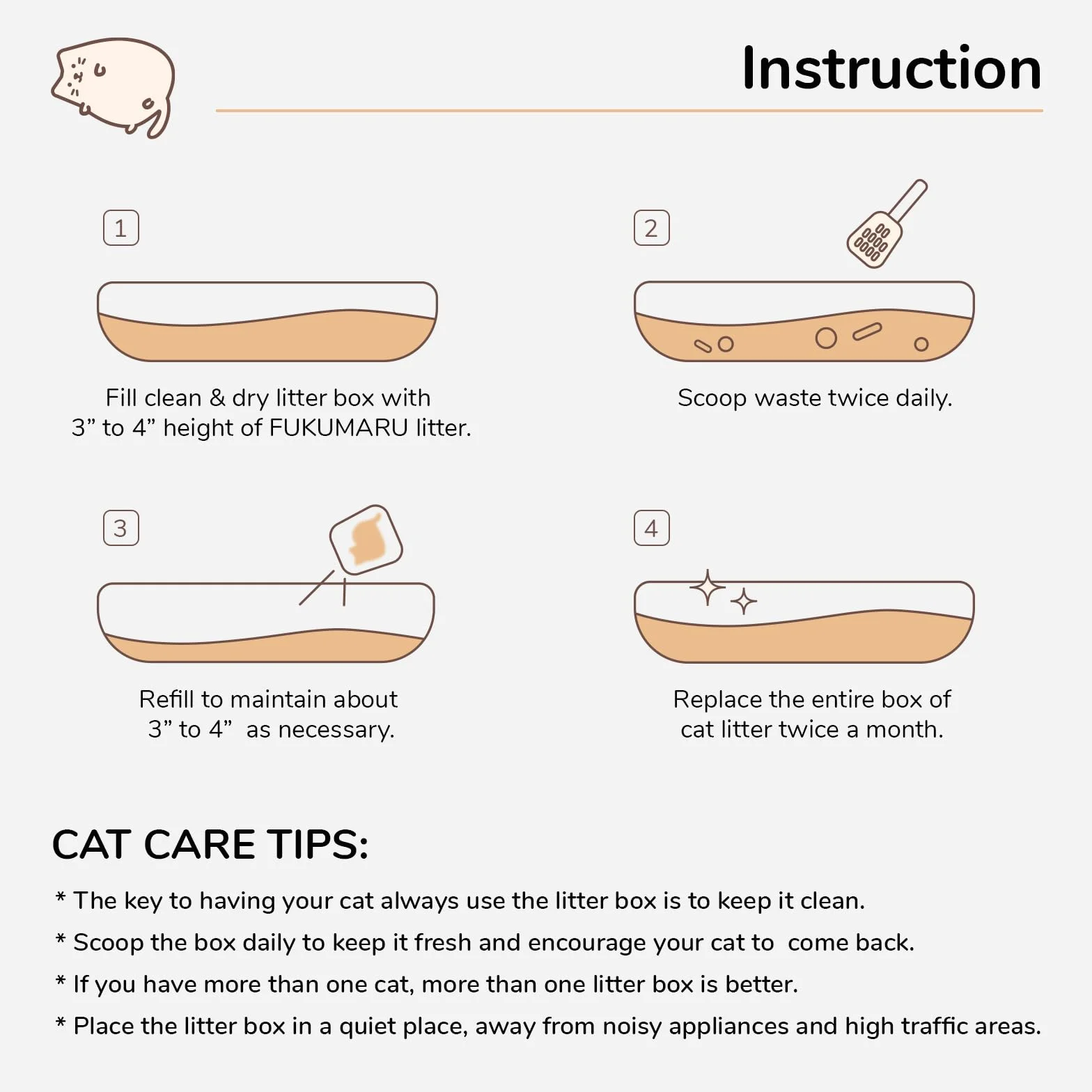 Instruction

1

Fill clean & dry litter box with 3” to 4” height of FUKUMARU litter.

2

Scoop waste twice daily.

3

Refill to maintain about 3” to 4” as necessary.

4

Replace the entire box of cat litter twice a month.

CAT CARE TIPS:

* The key to having your cat always use the litter box is to keep it clean.

* Scoop the box daily to keep it fresh and encourage your cat to come back.

* If you have more than one cat, more than one litter box is better.

* Place the litter box in a quiet place, away from noisy appliances and high traffic areas.