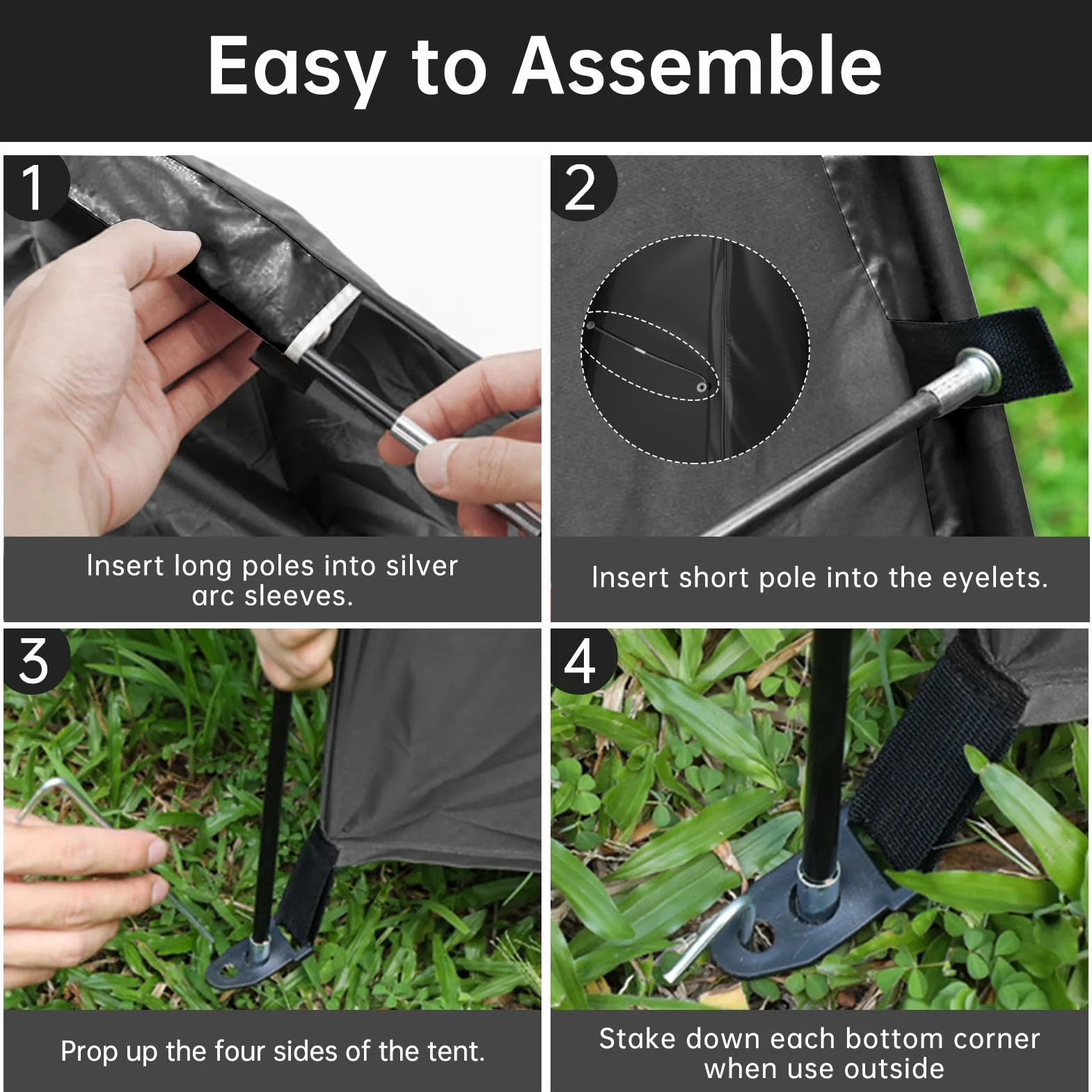 Easy to Assemble

1

Insert long poles into silver arc sleeves.

2

Insert short pole into the eyelets.

3

Prop up the four sides of the tent.

4

Stake down each bottom corner when use outside