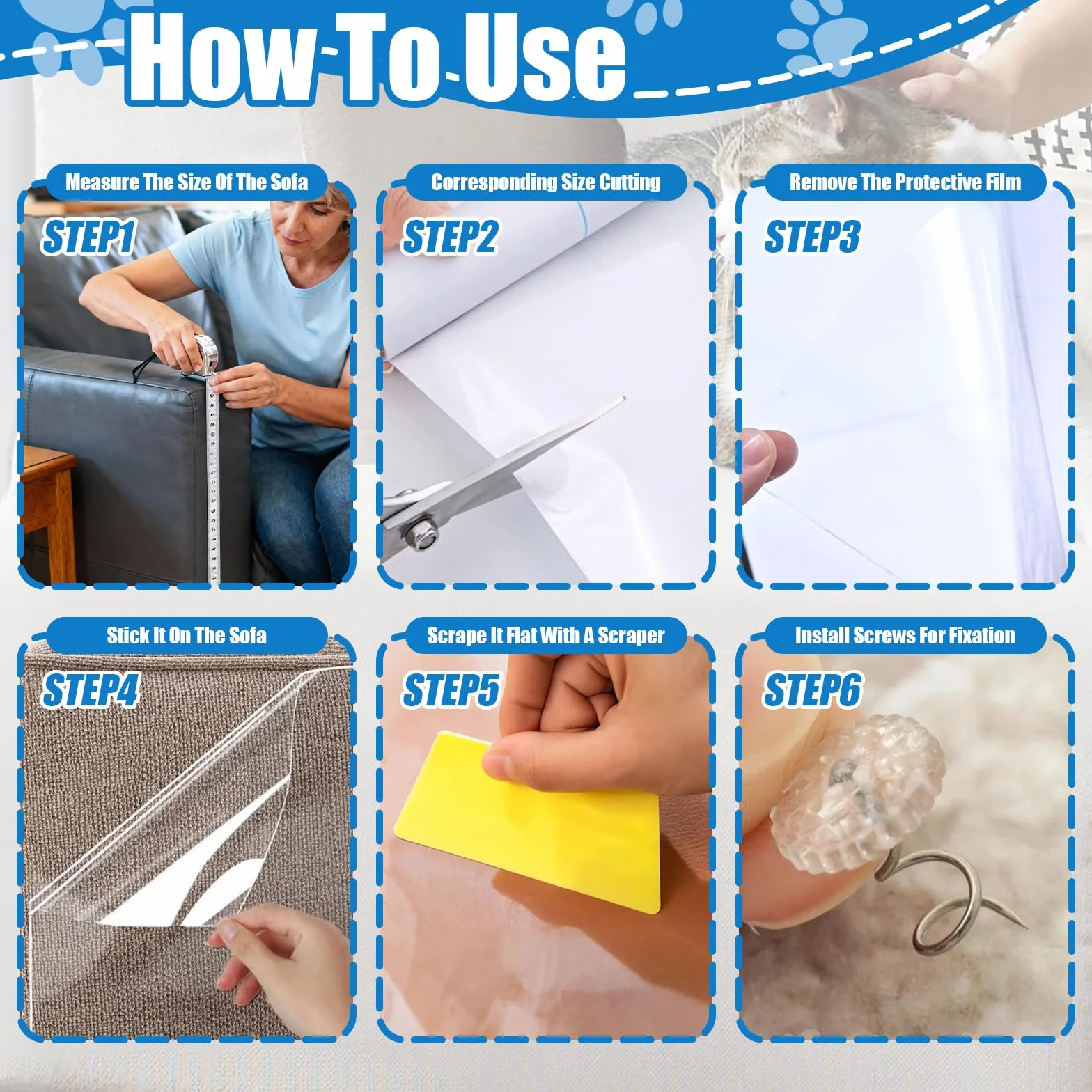 How To Use

Measure The Size Of The Sofa

STEP1

Corresponding Size Cutting

STEP2

Remove The Protective Film

STEP3

Stick It On The Sofa

STEP4

Scrape It Flat With A Scraper

STEP5

Install Screws For Fixation

STEP6