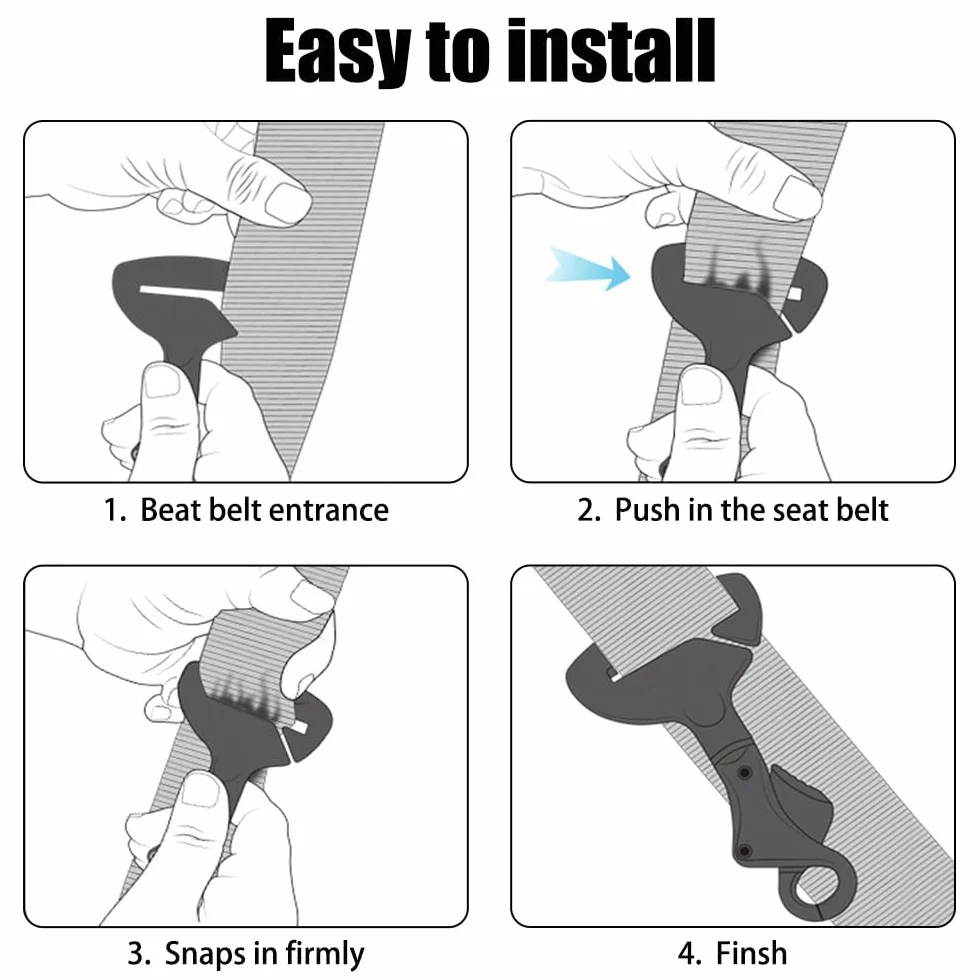 Easy to install

1. Beat belt entrance

2. Push in the seat belt

3. Snaps in firmly

4. Finsh