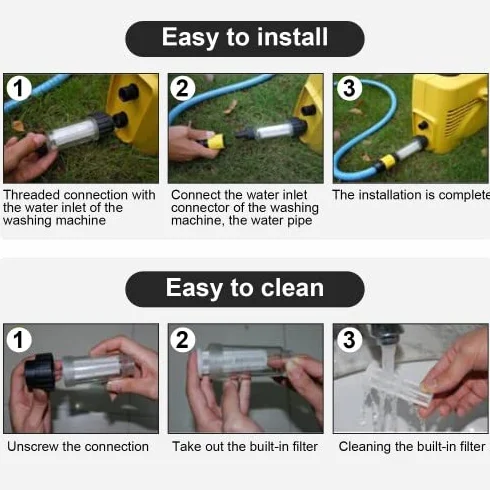 Easy to install

1

Threaded connection with the water inlet of the washing machine

2

Connect the water inlet connector of the washing machine, the water pipe

3

The installation is complete

Easy to clean

1

Unscrew the connection

2

Take out the built-in filter

3

Cleaning the built-in filter