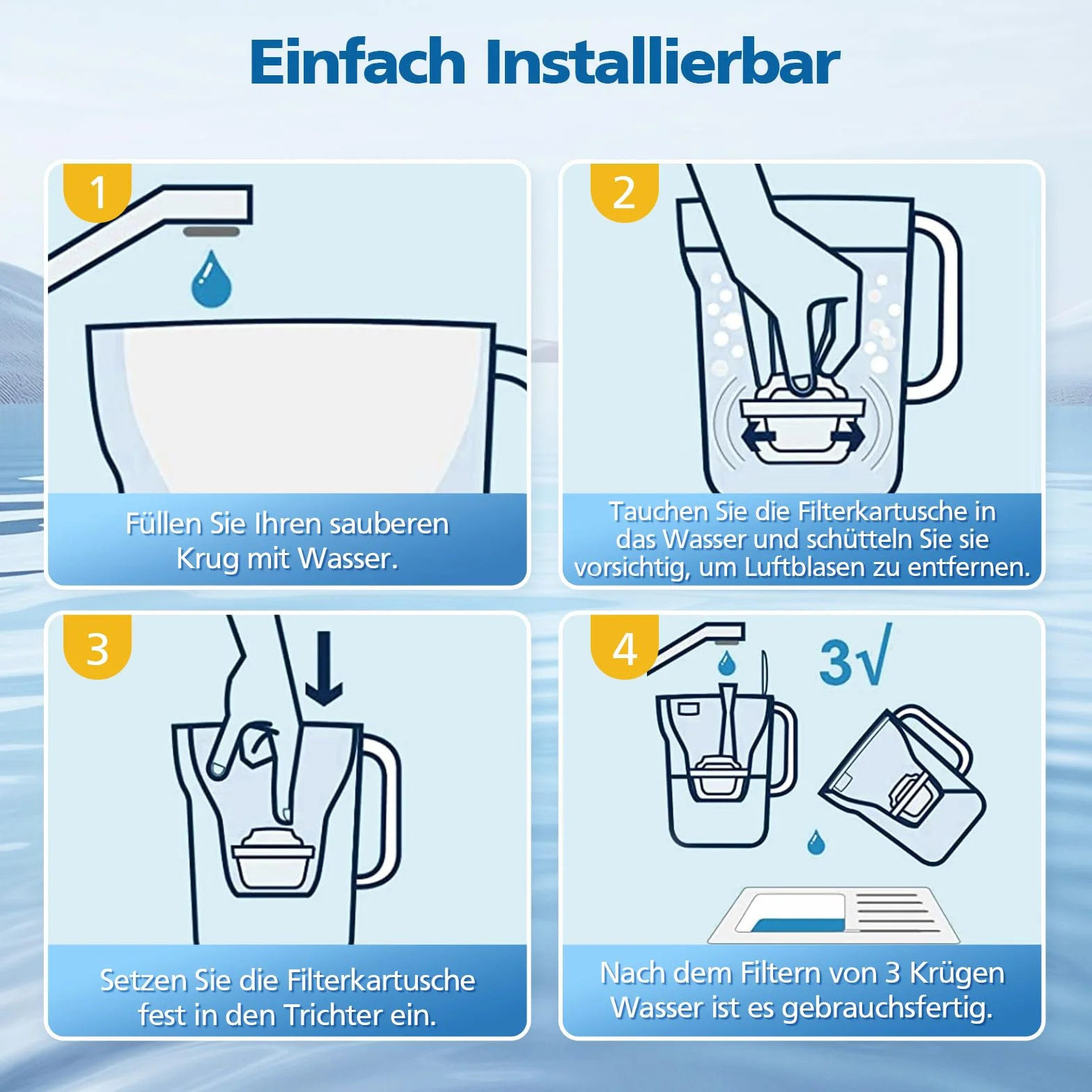 Einfach Installierbar

1

Füllen Sie Ihren sauberen Krug mit Wasser.

2

Tauchen Sie die Filterkartusche in das Wasser und schütteln Sie sie vorsichtig, um Luftblasen zu entfernen.

3

Setzen Sie die Filterkartusche fest in den Trichter ein.

4

3√

Nach dem Filtern von 3 Krügen Wasser ist es gebrauchsfertig.