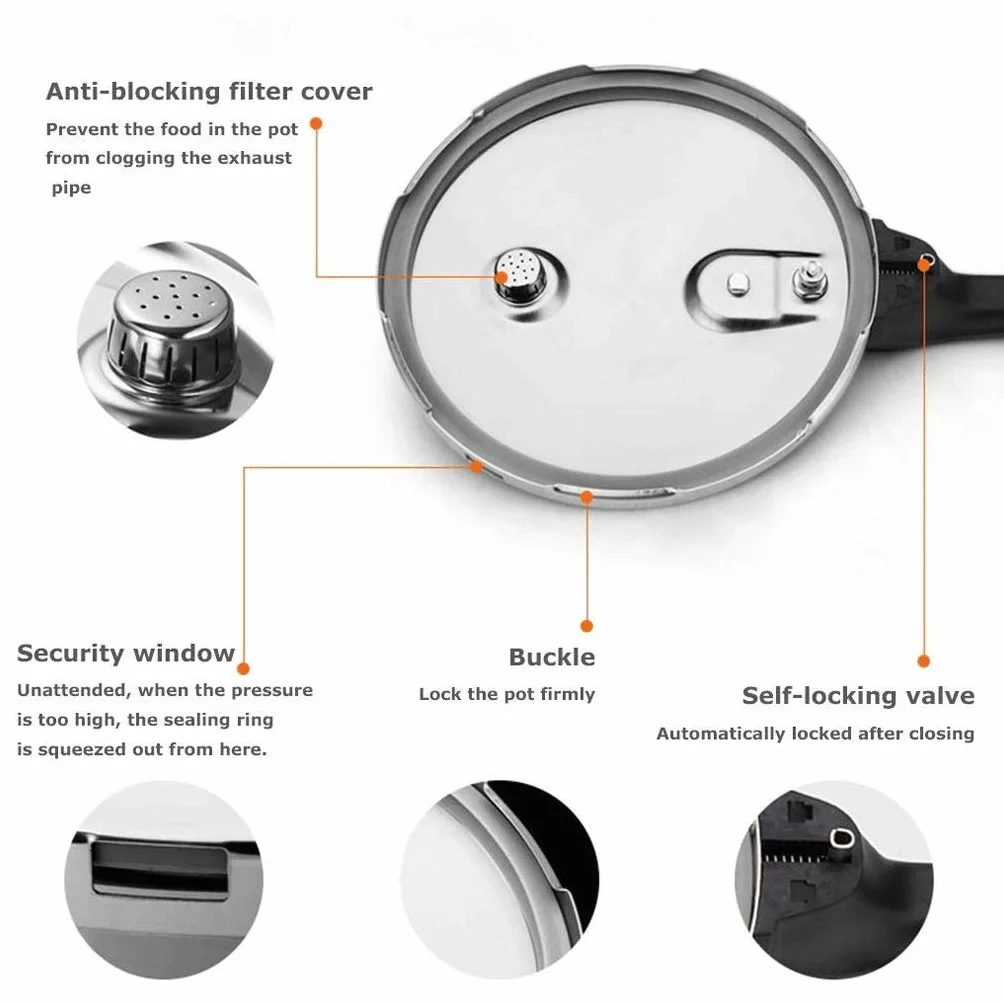 Anti-blocking filter cover
Prevent the food in the pot from clogging the exhaust pipe

Security window
Unattended, when the pressure is too high, the sealing ring is squeezed out from here.

Buckle
Lock the pot firmly

Self-locking valve
Automatically locked after closing