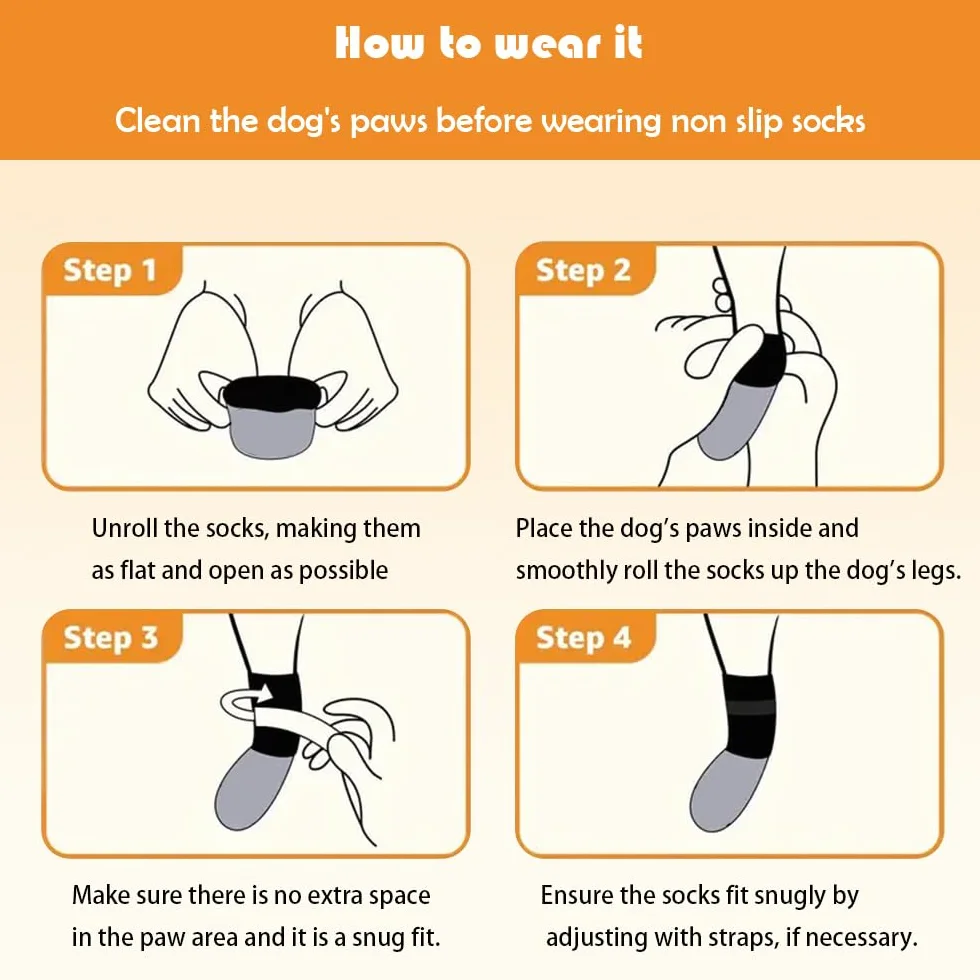 How to wear it

Clean the dog's paws before wearing non slip socks

Step 1

Unroll the socks, making them as flat and open as possible

Step 2

Place the dog's paws inside and smoothly roll the socks up the dog's legs.

Step 3

Make sure there is no extra space in the paw area and it is a snug fit.

Step 4

Ensure the socks fit snugly by adjusting with straps, if necessary.